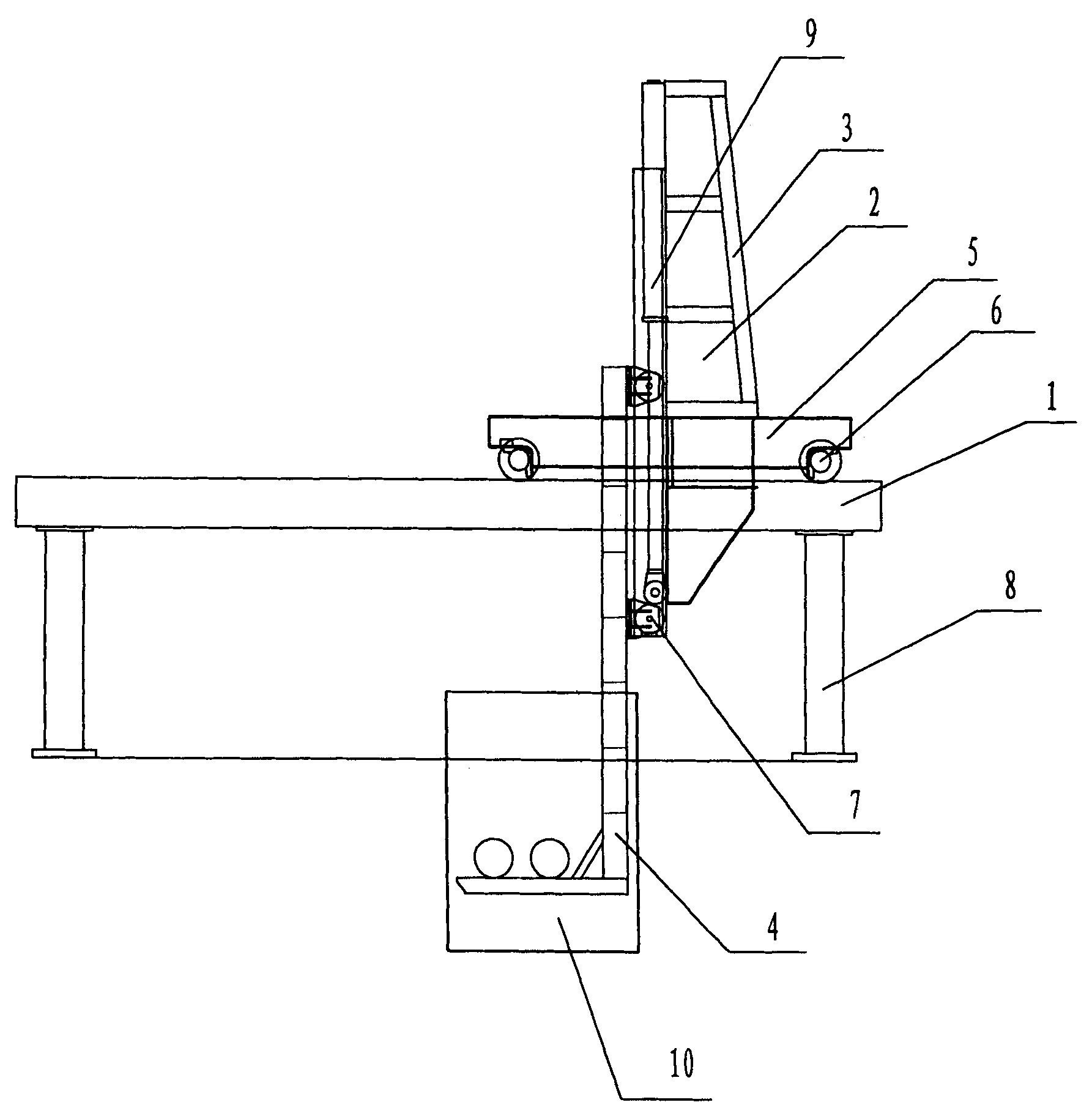 9
3
2
5
6
1
8
7
4
10