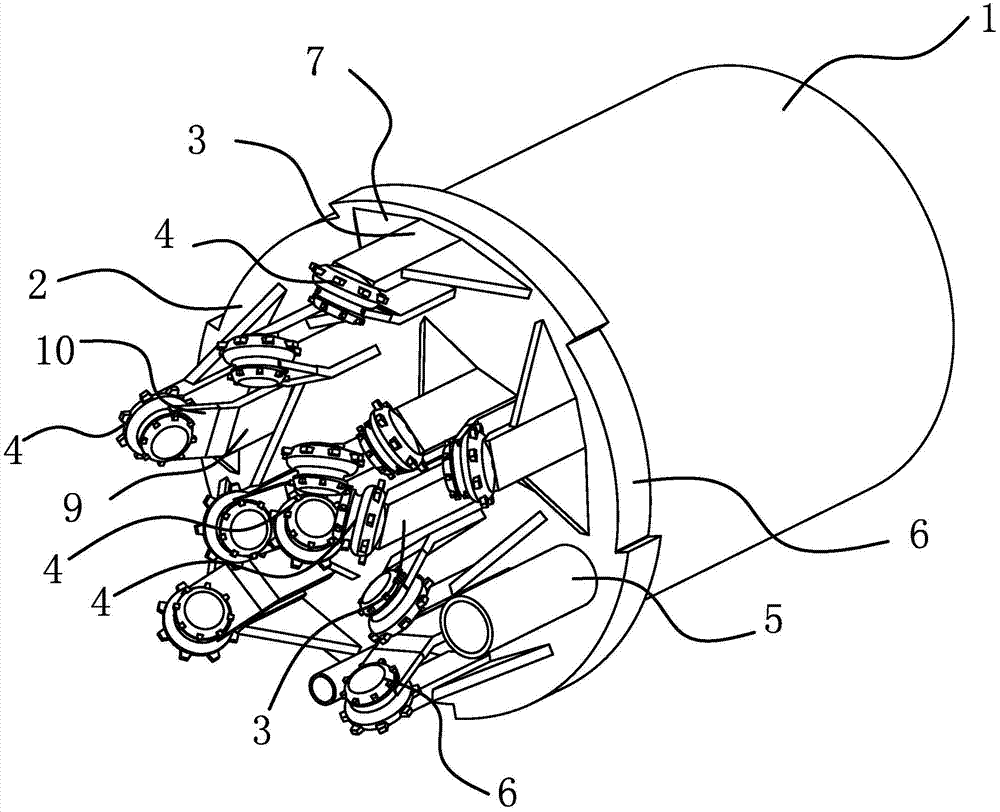 1
7
3
4
2
10
4
9
4
4
6
5
3
6