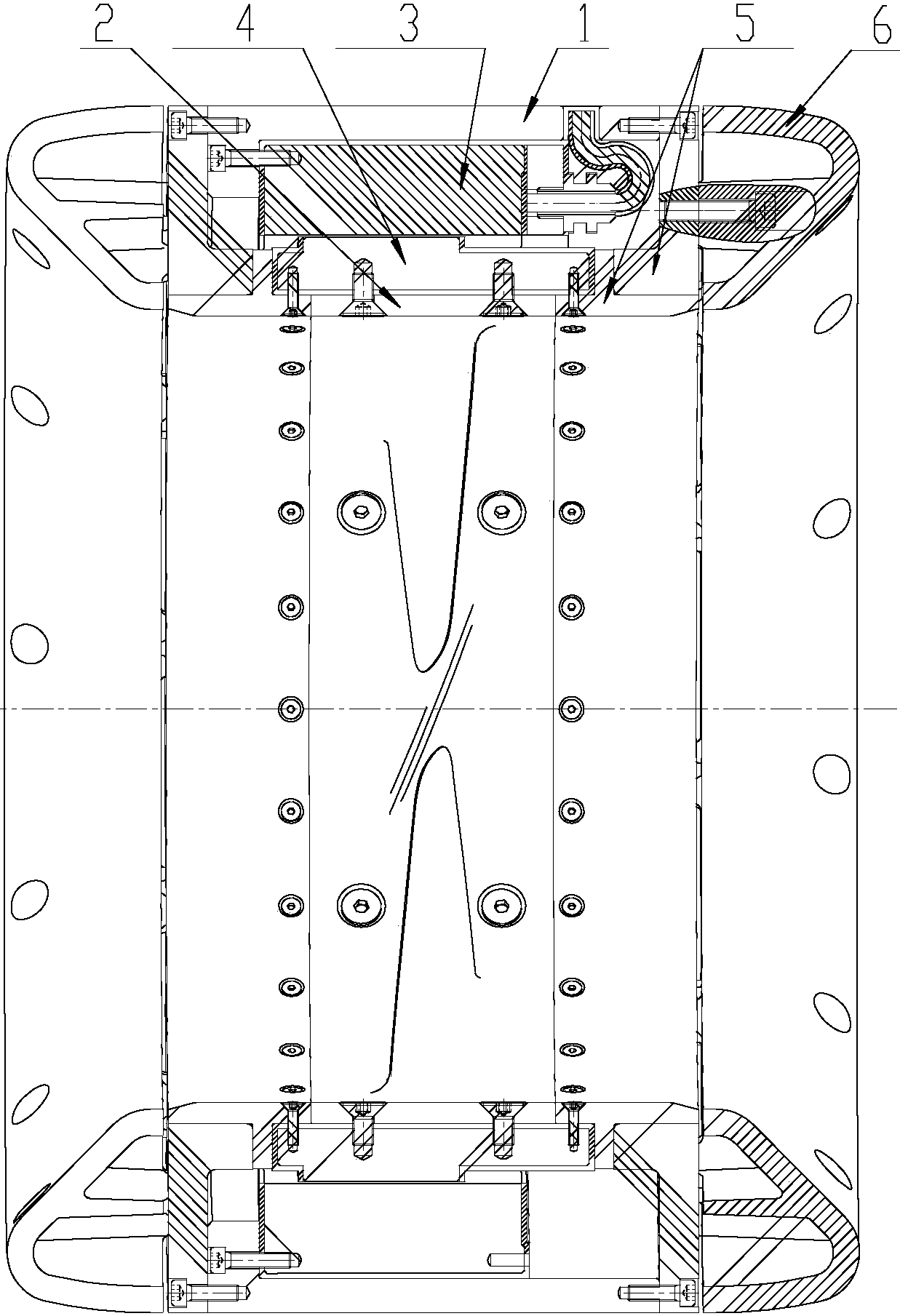 2 4 3 1 5 6