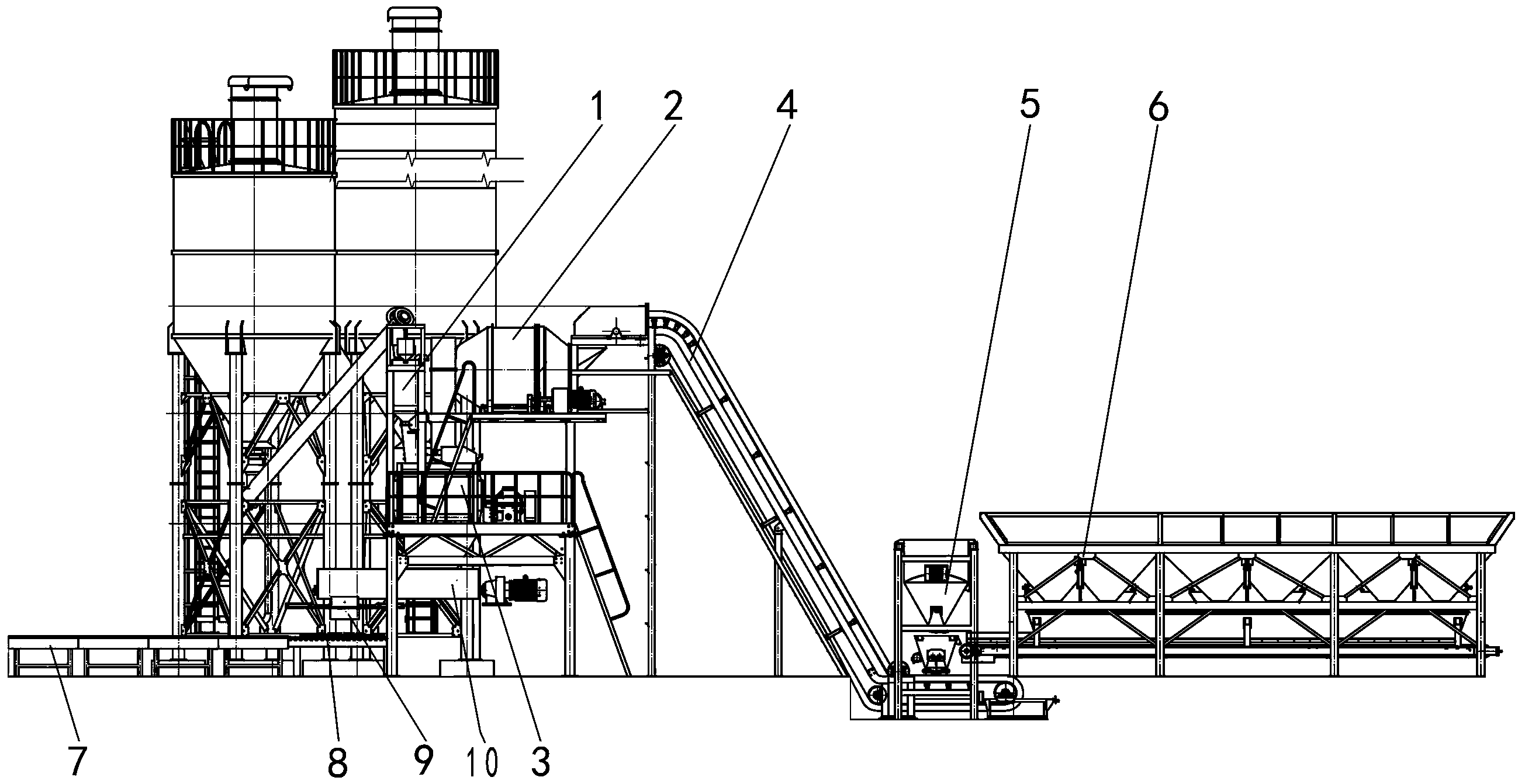 1 2 4 5 6

7 8 9 10 3