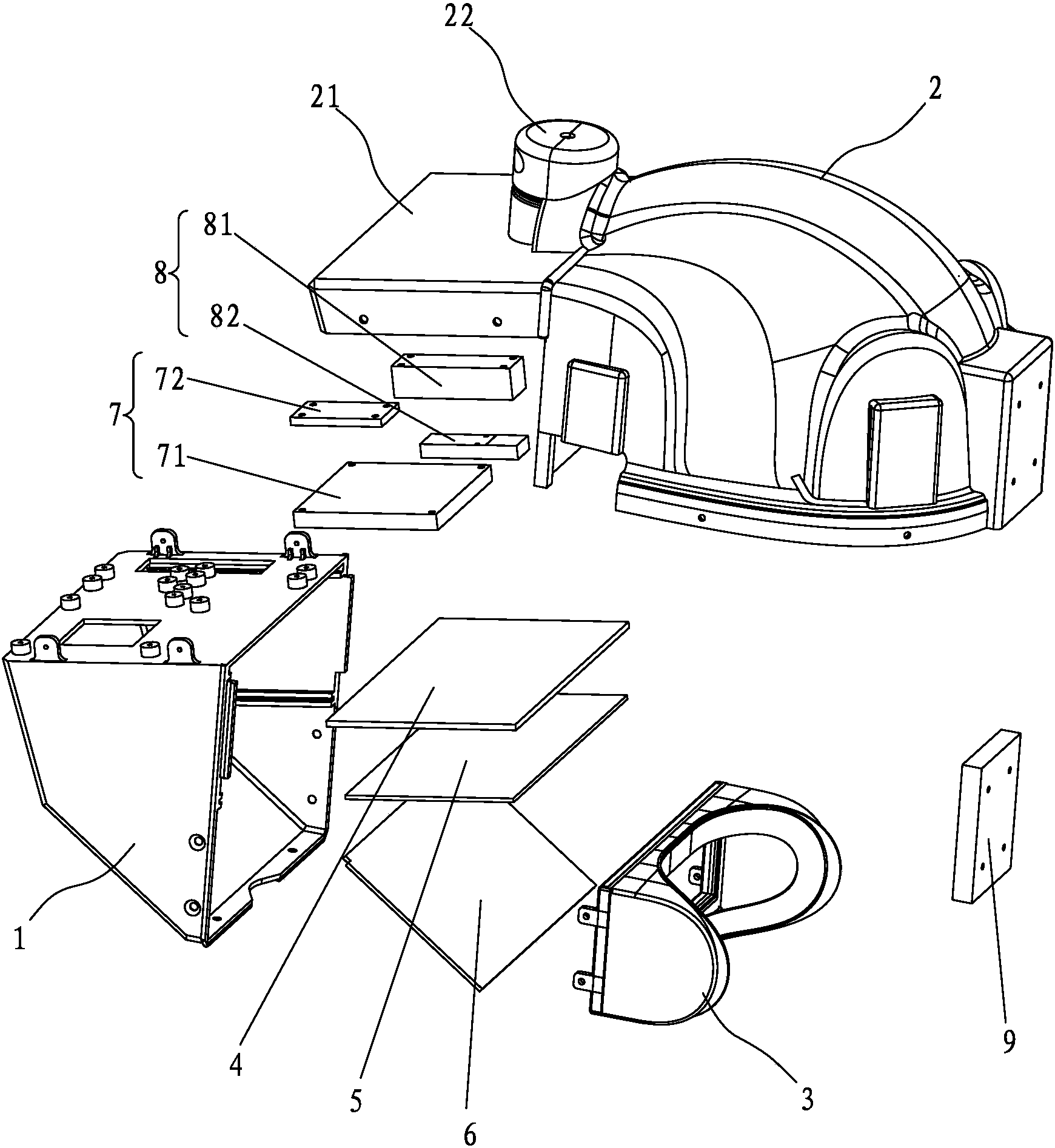 22
21
2
8
81
82
7
72
71
1
4
5
6
3
9