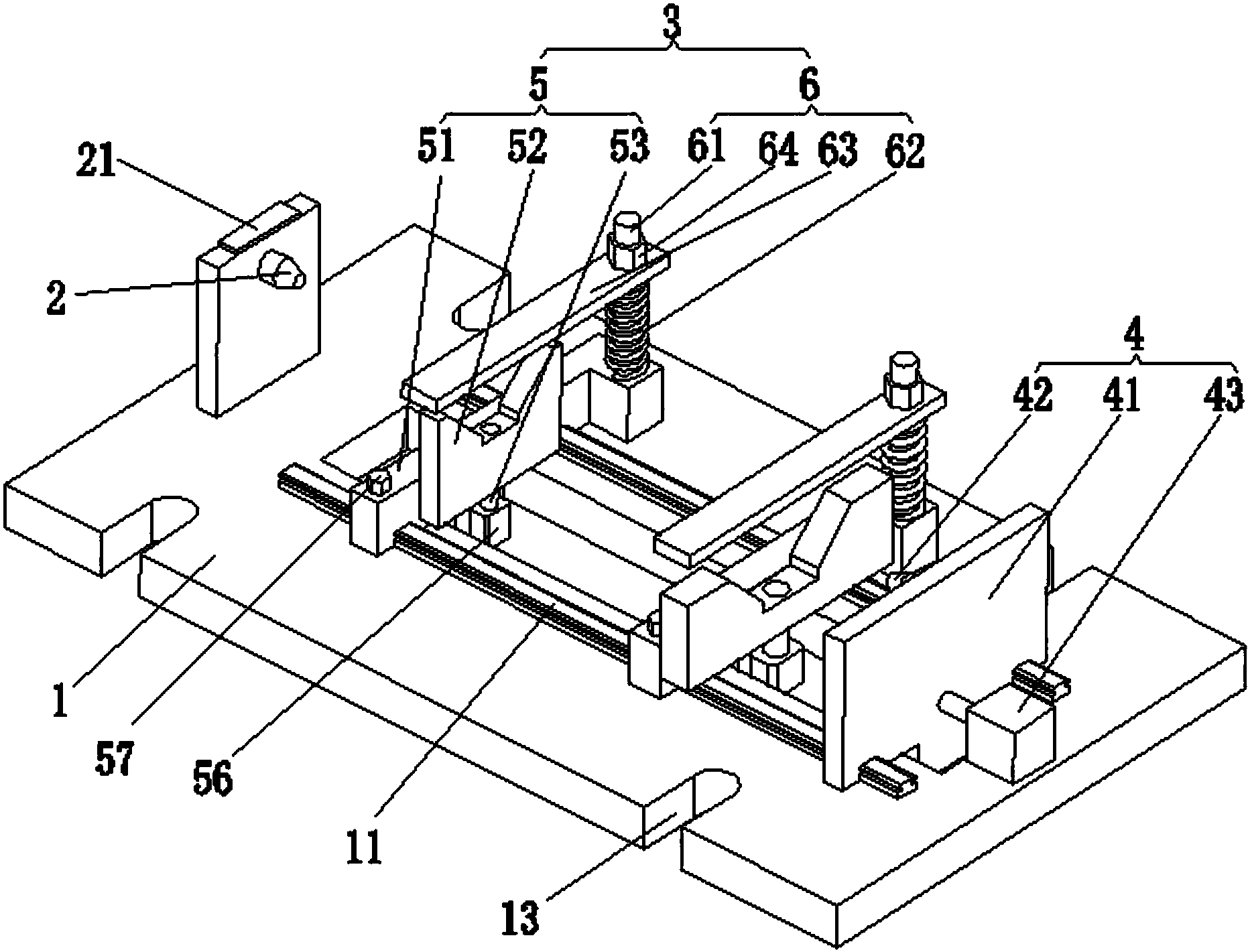 3
5
6
51
52
53
61
64
63
62
21
2
4
42
41
43
1
57
56
11
13