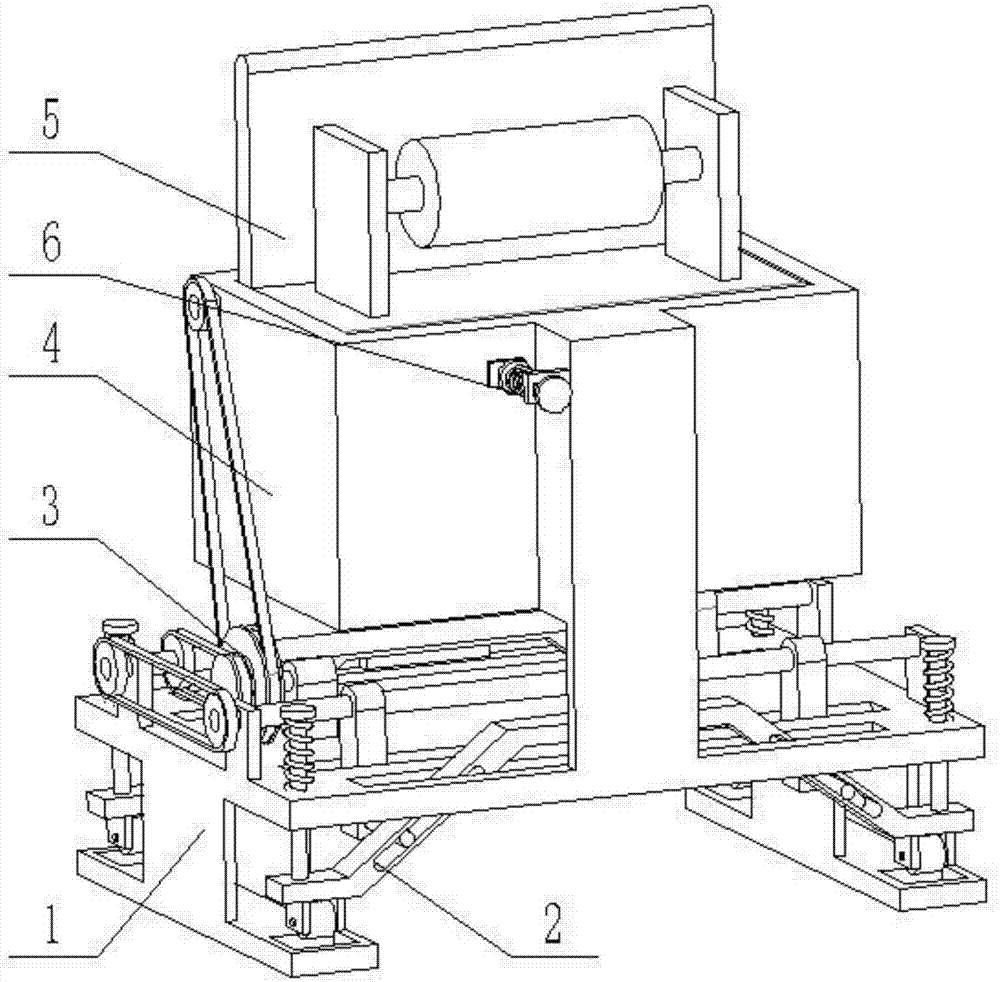 5
6
4
3
1
2