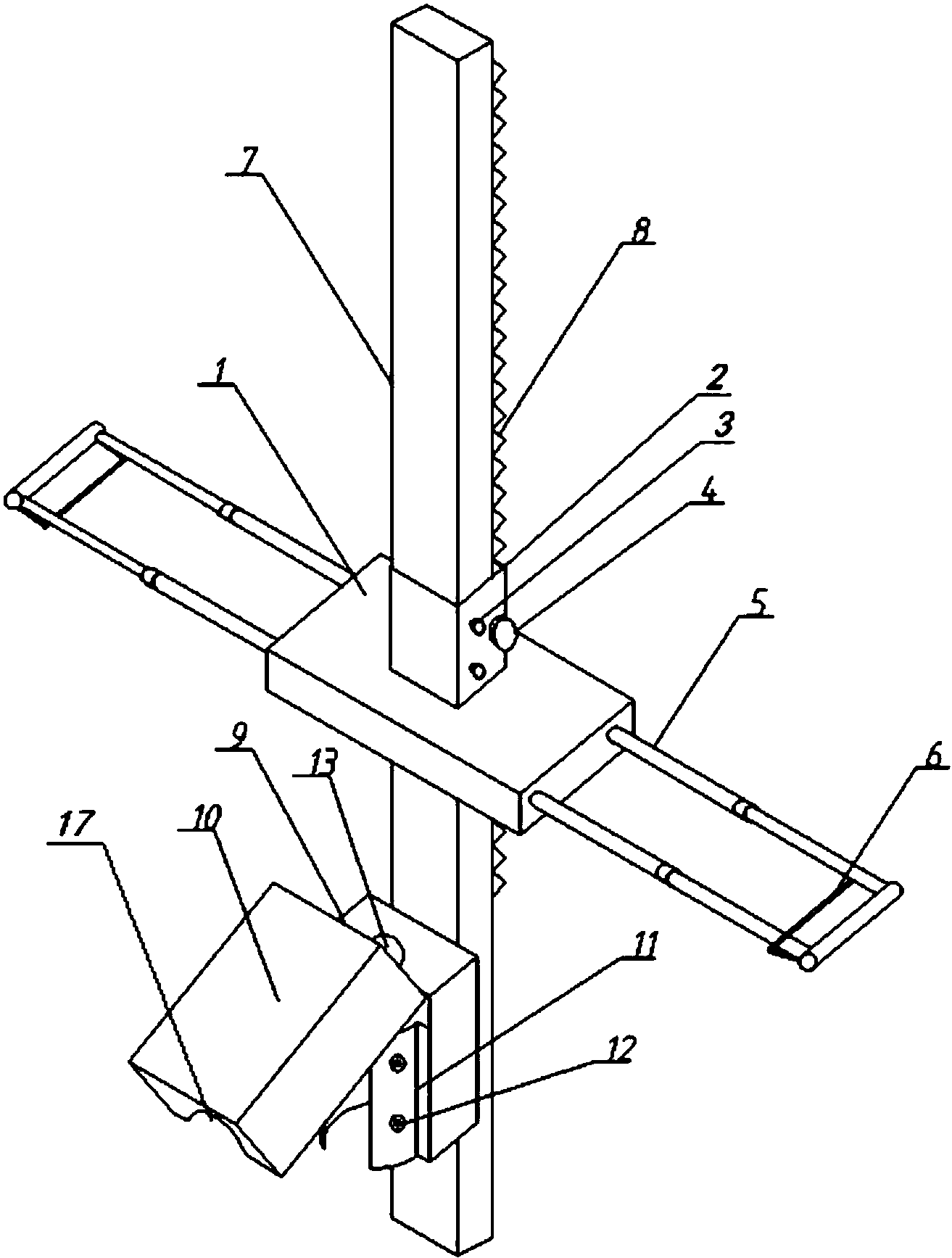 7
8
1
2
3
4
5
6
9
13
17
10
11
12