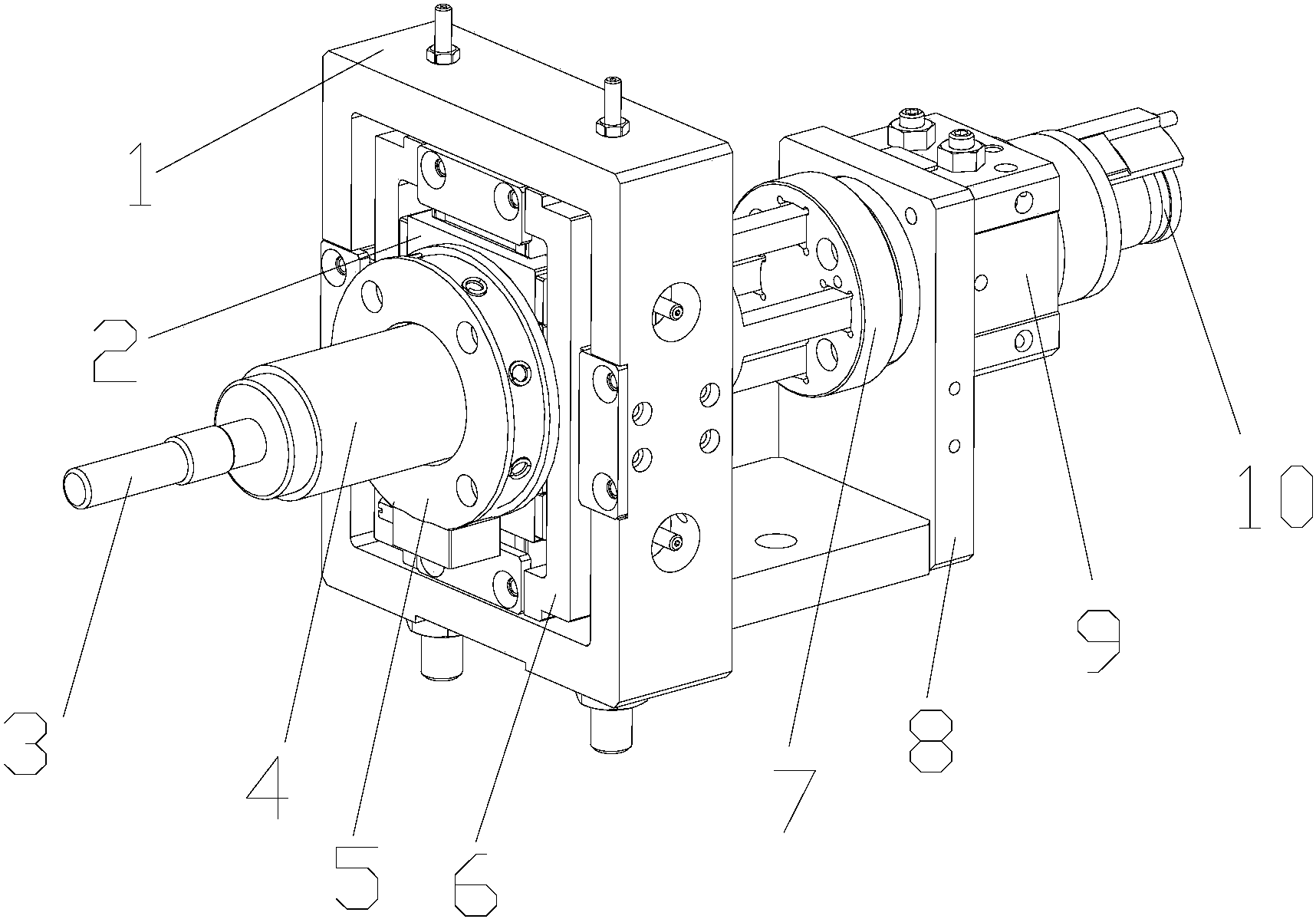 1
2
3
4
5
6
7
8
9
10