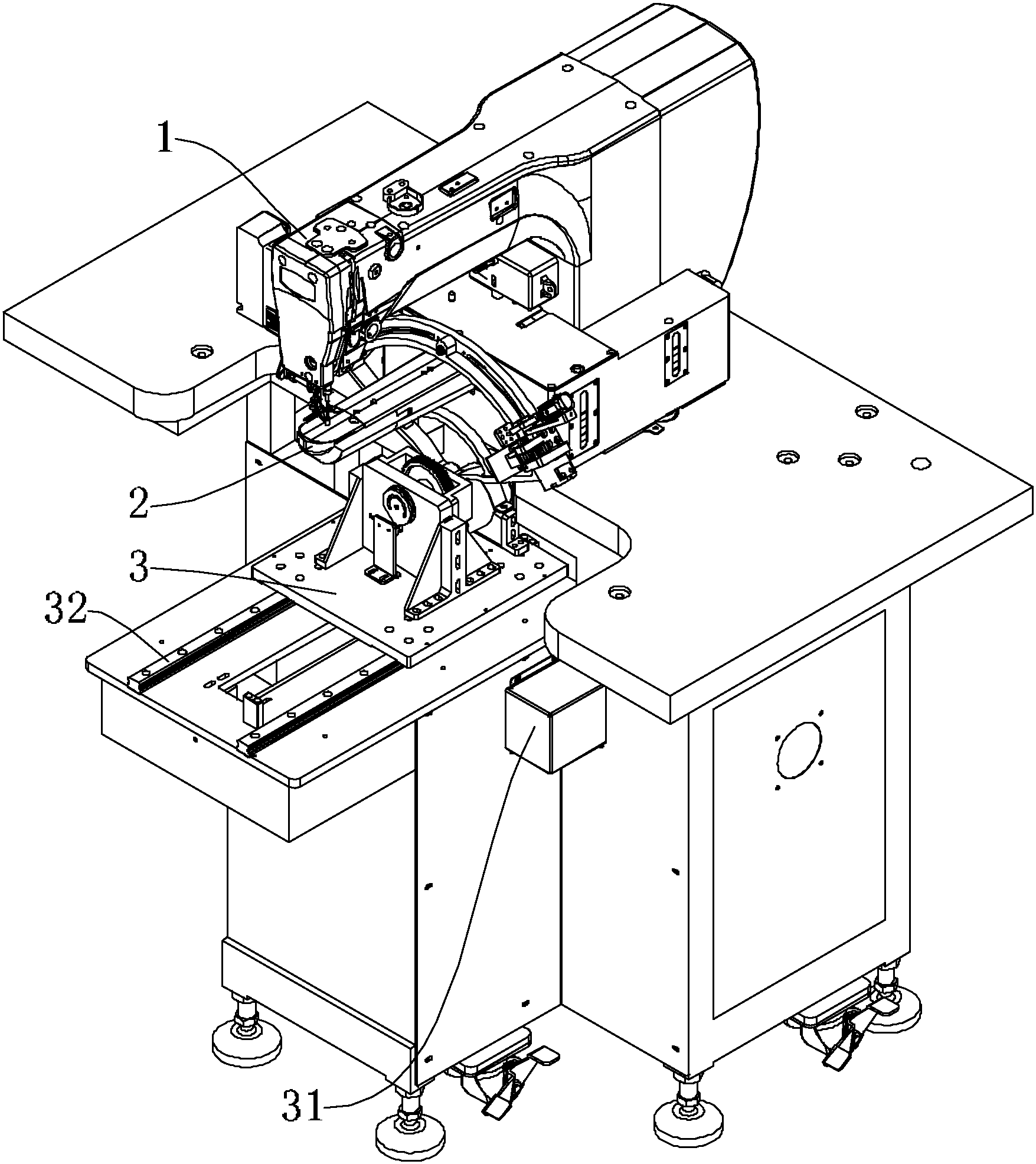 1
2
3
32
31