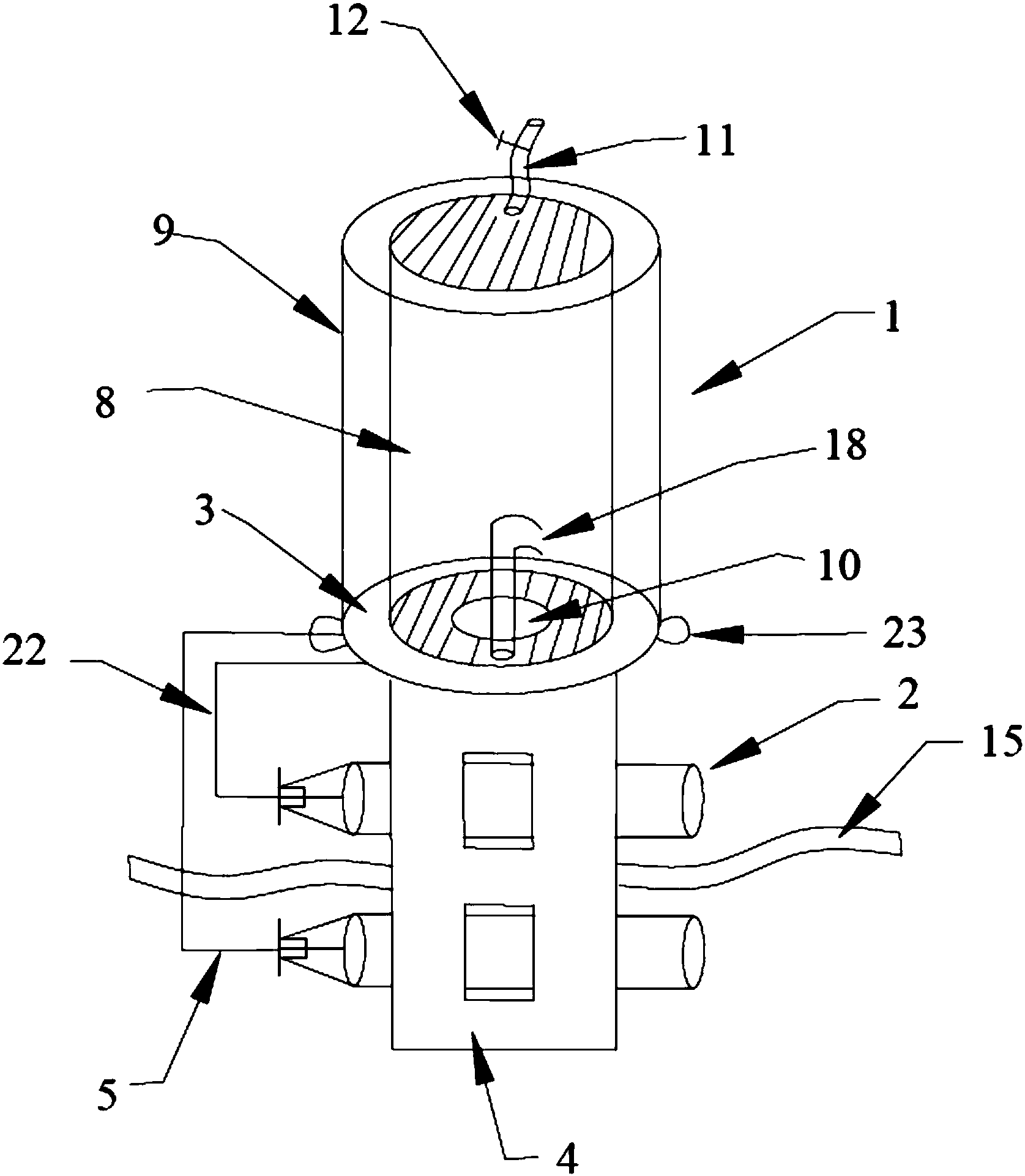 12
11
9
1
8
18
3
10
23
22
2
15
5
4