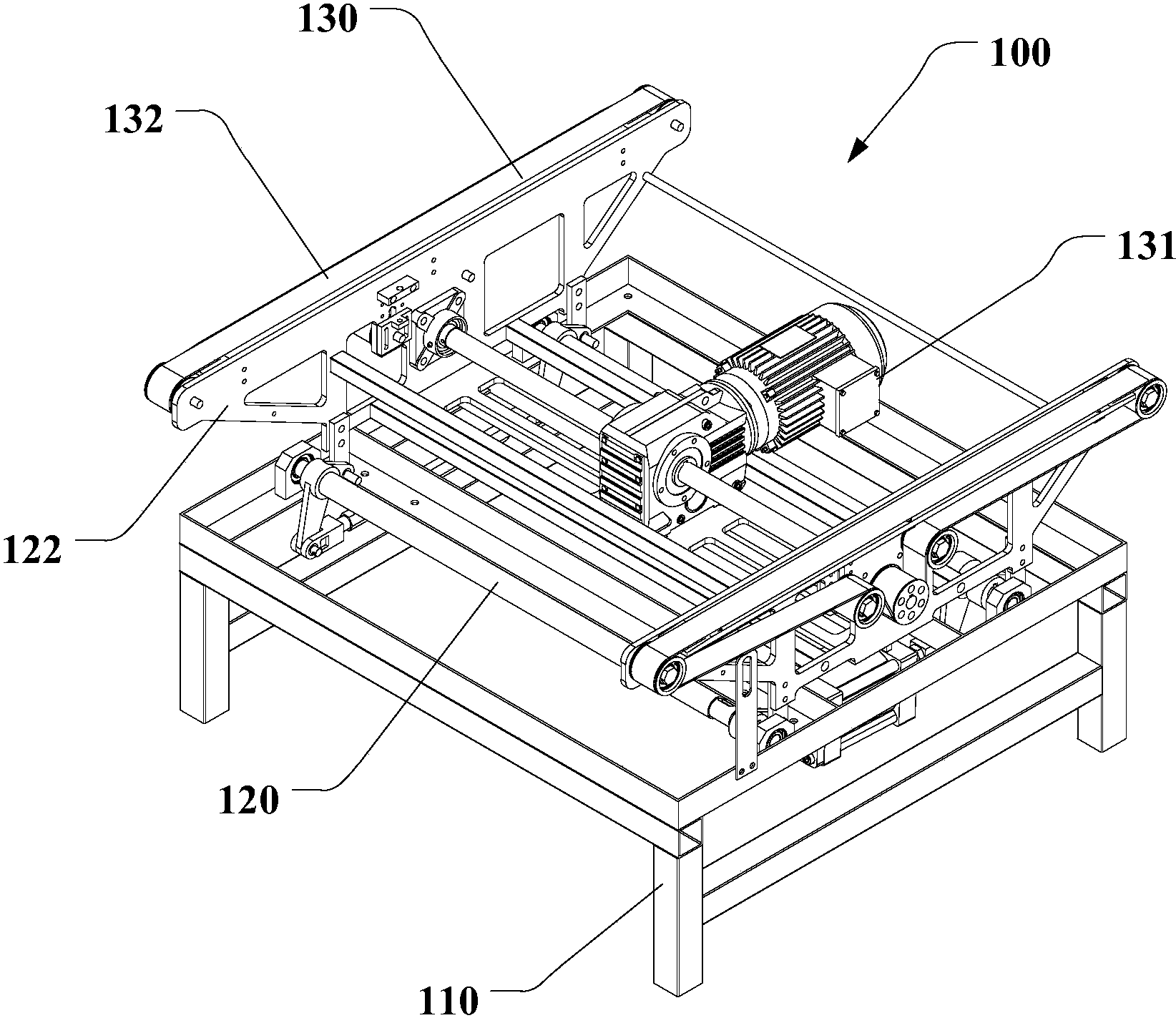 130
100
132
131
122
120
110