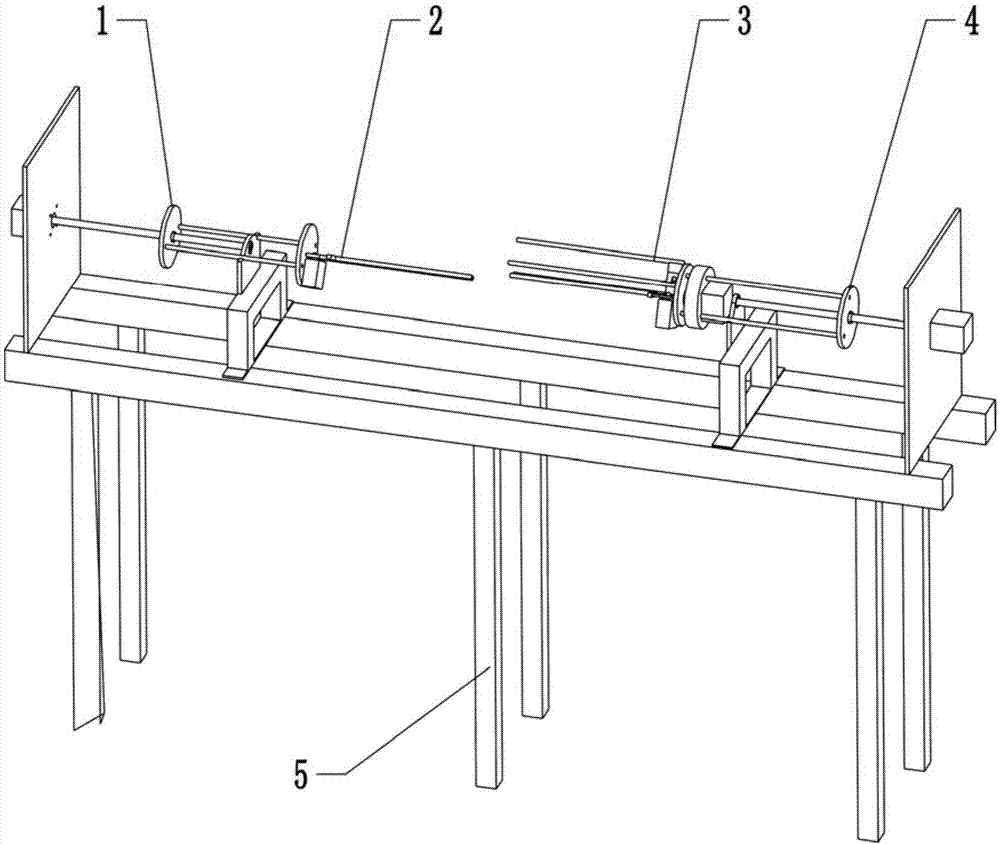 1
2
3
4
5