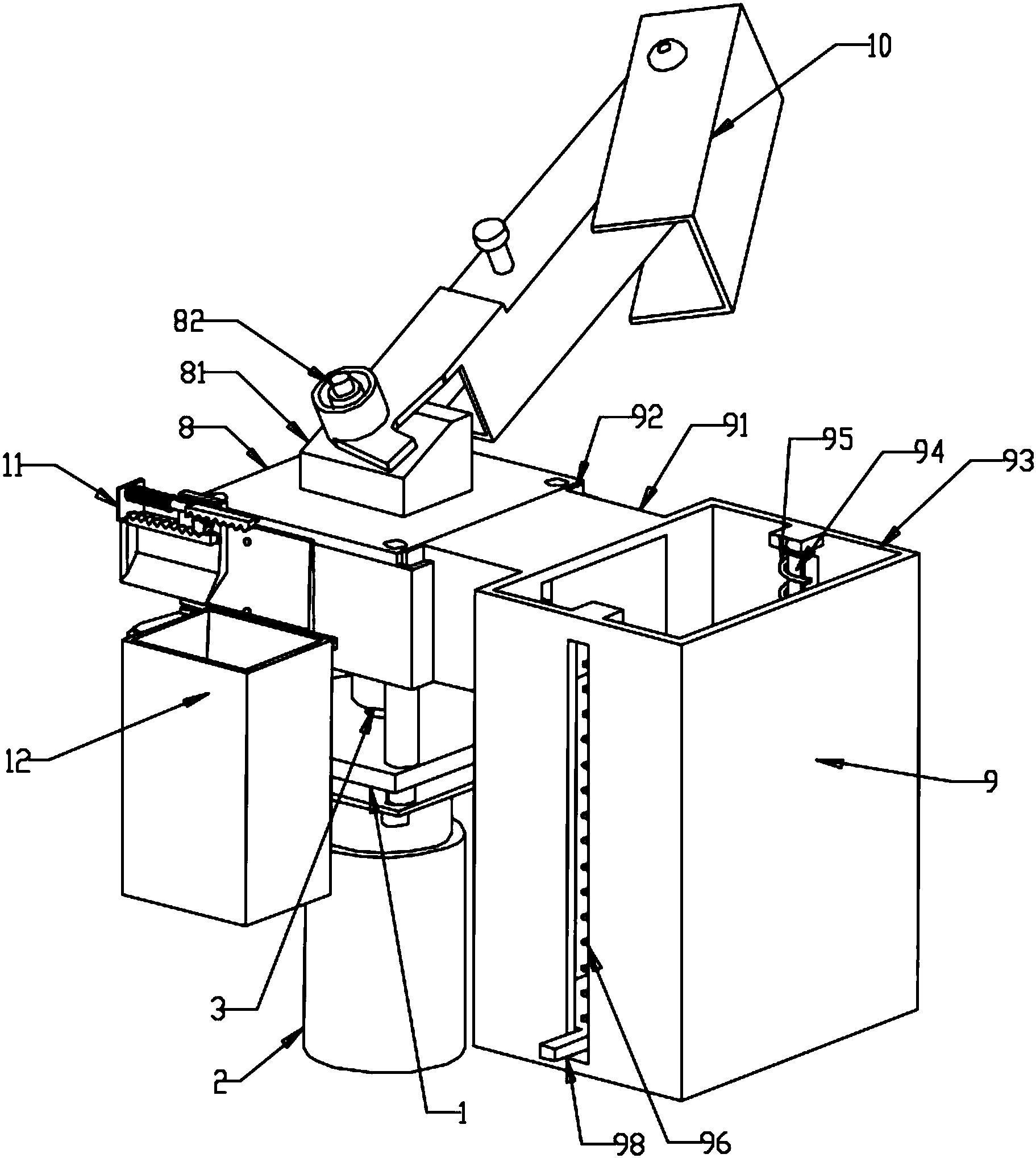 10
82
81
8
11
92
91
95
94
93
12
9
3
2
1
98
96