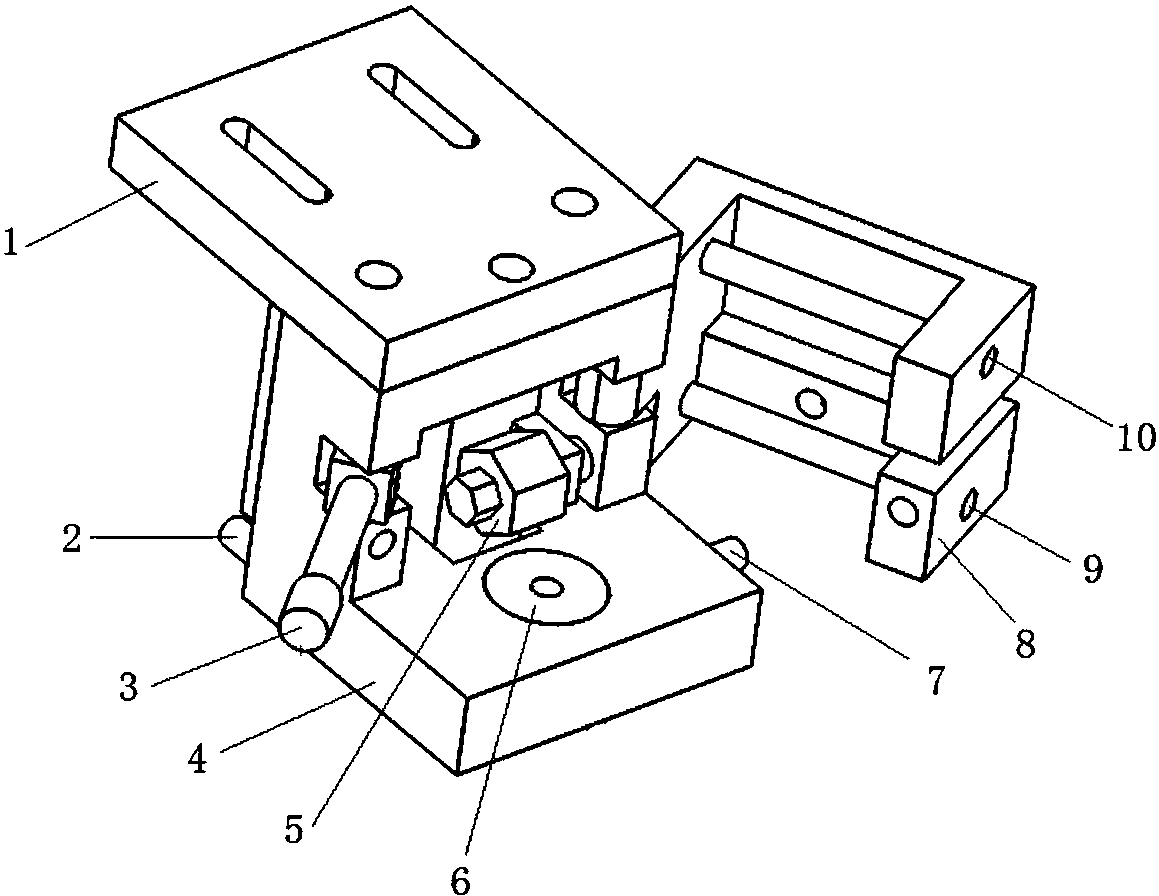 1
2
3
4
5
6
7
8
9
10