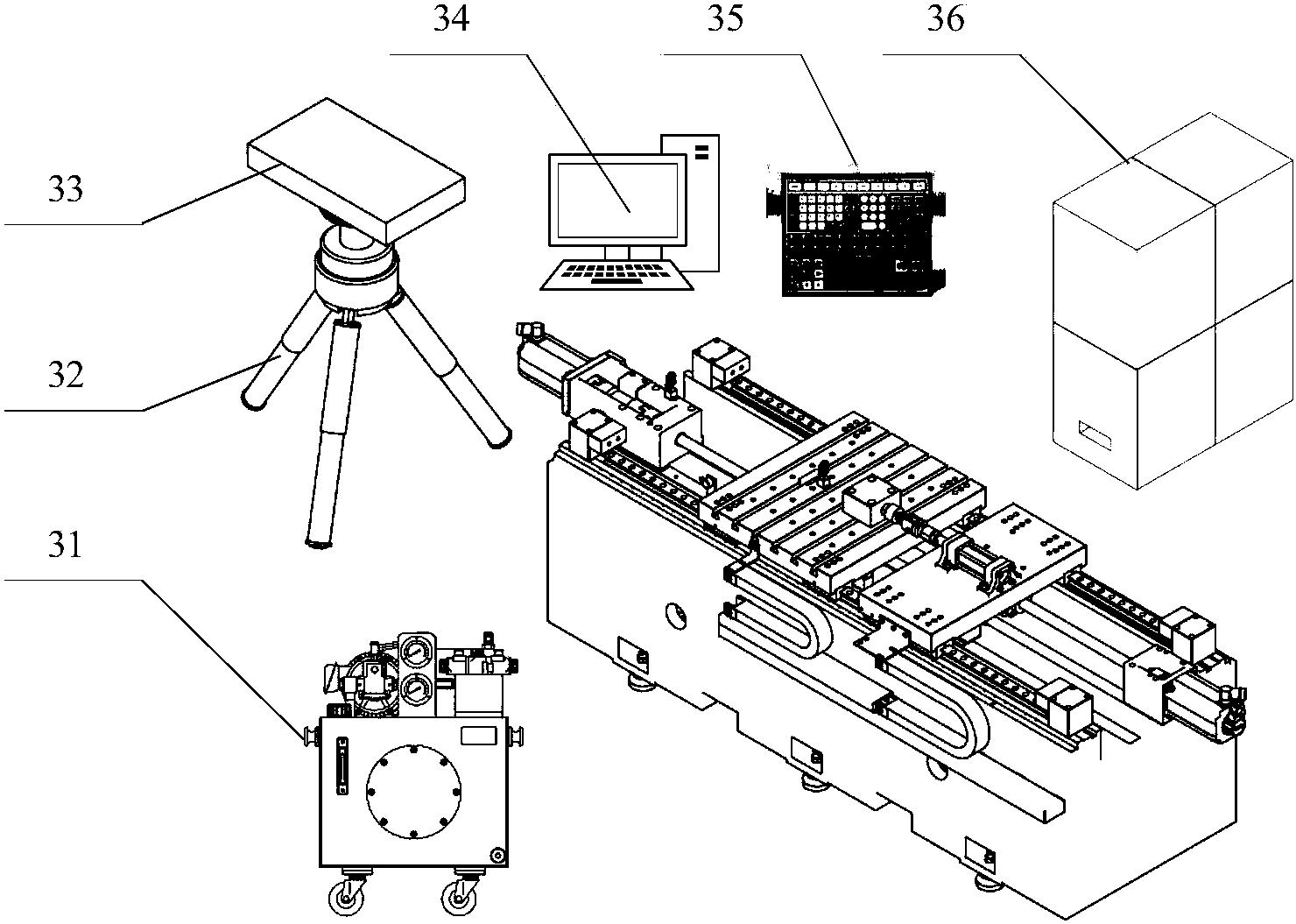 34
35
36
33
32
31