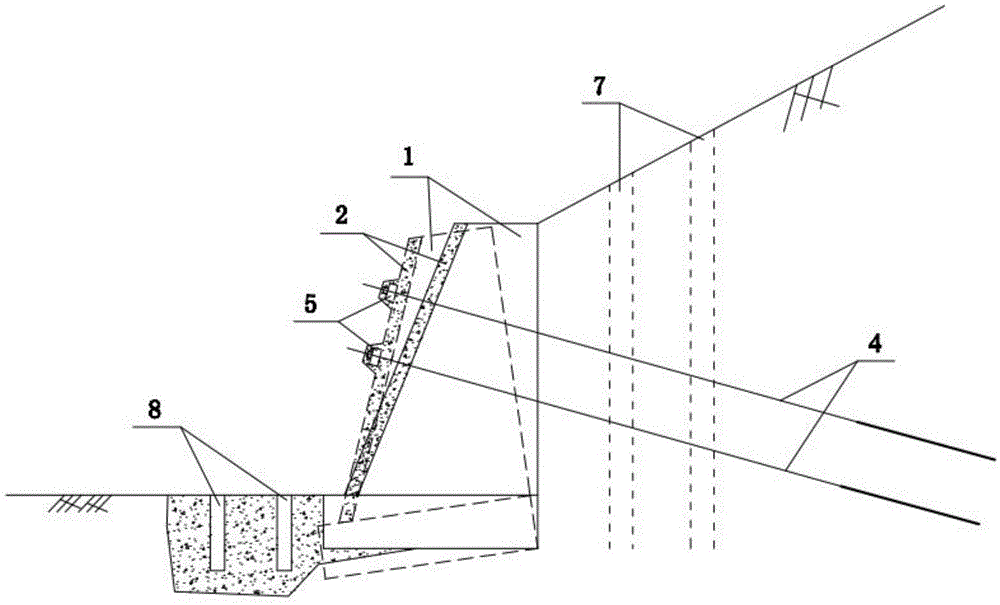 7
1
2
5
4
8