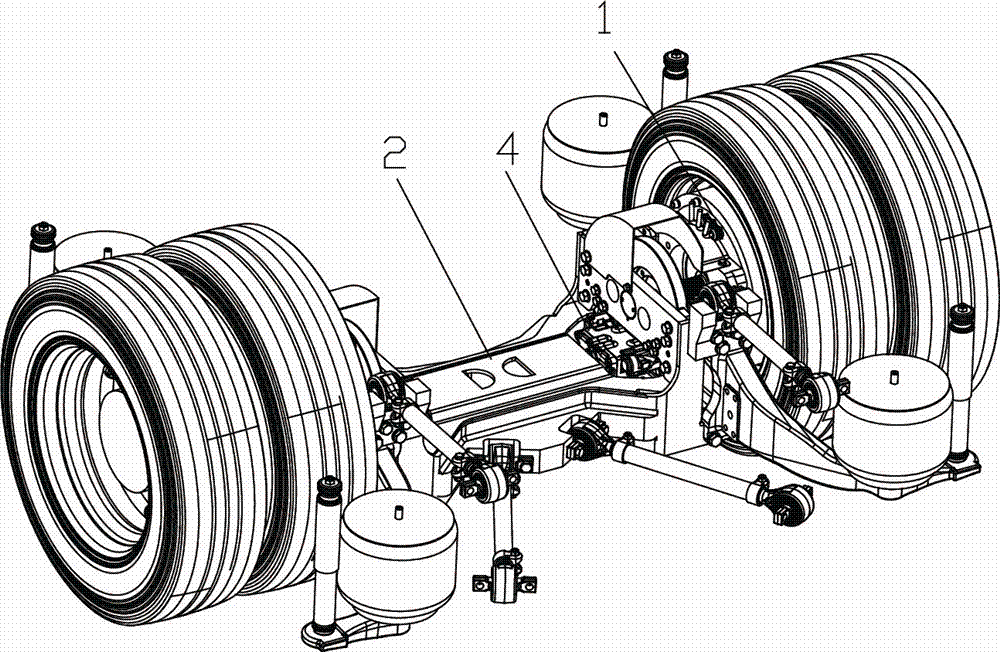 1
2
4