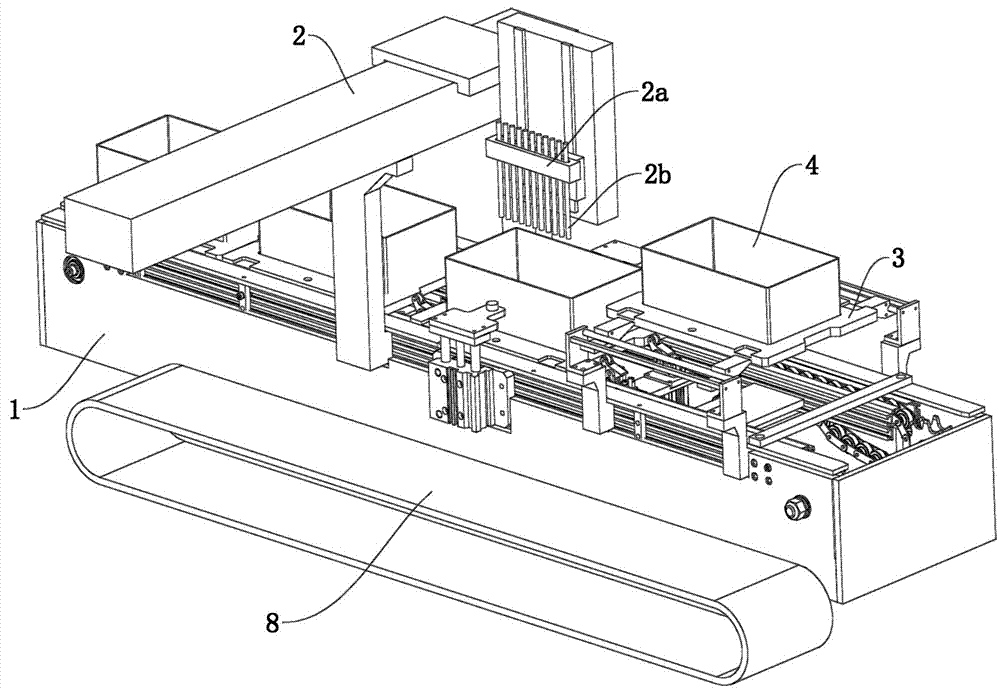 2
2a
2b
4
3
1
8