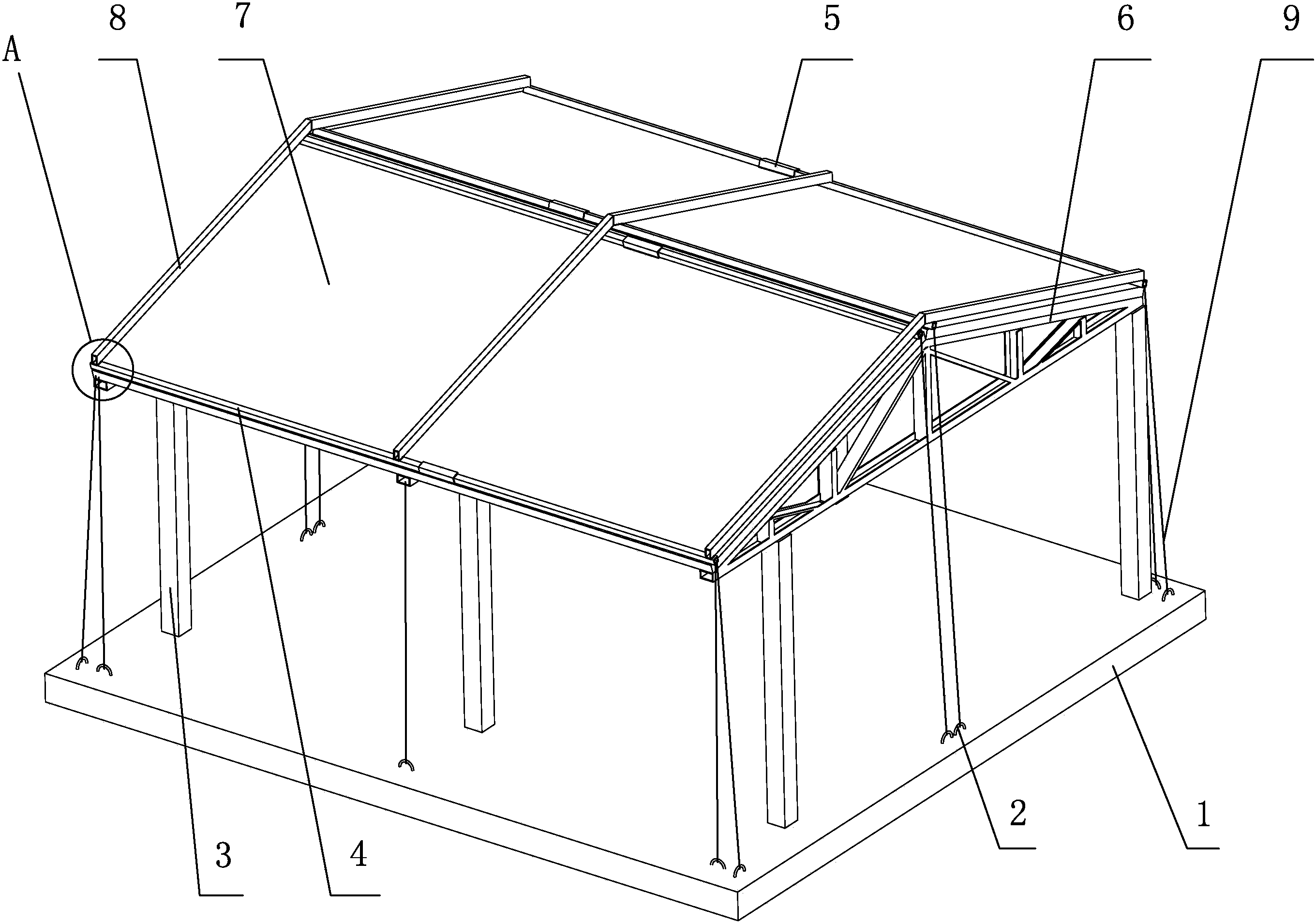 A
8
7
5
6
9
3
4
2
1