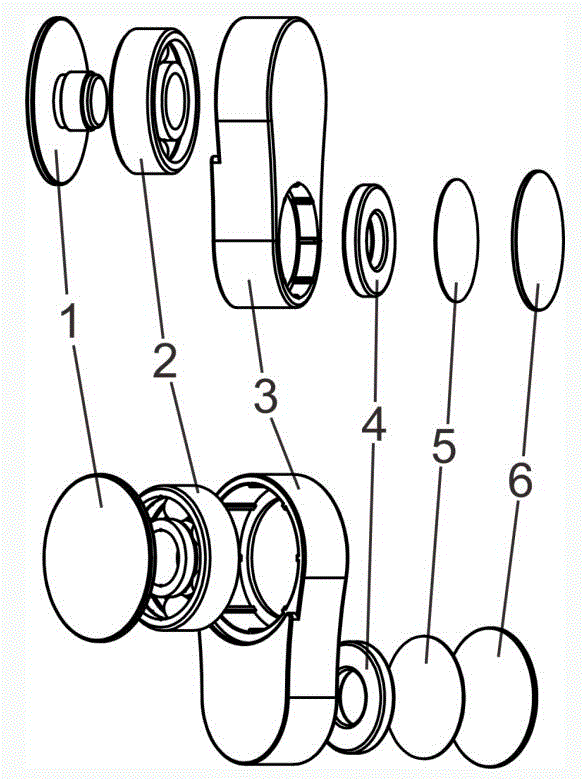 1
2
3
4
5
6