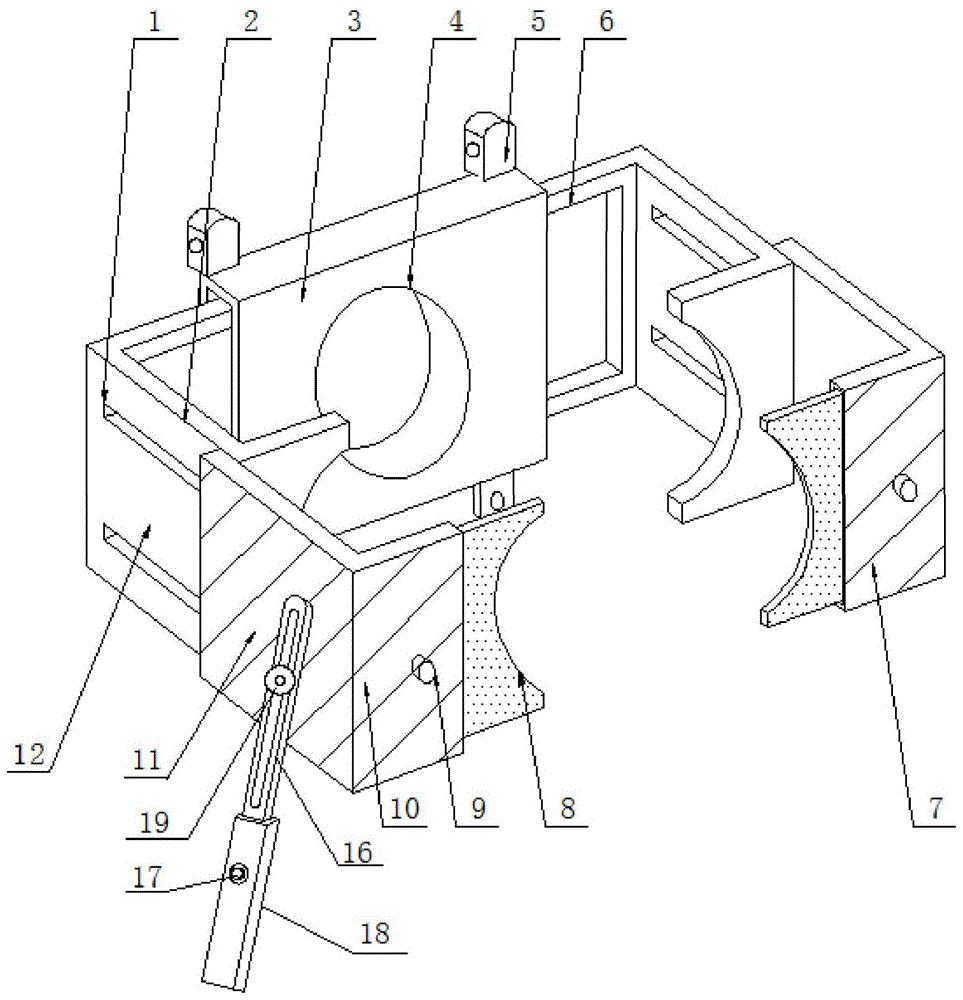 1
2
3
4
5
6
12
11
19
10
9
8
7
16
17
18