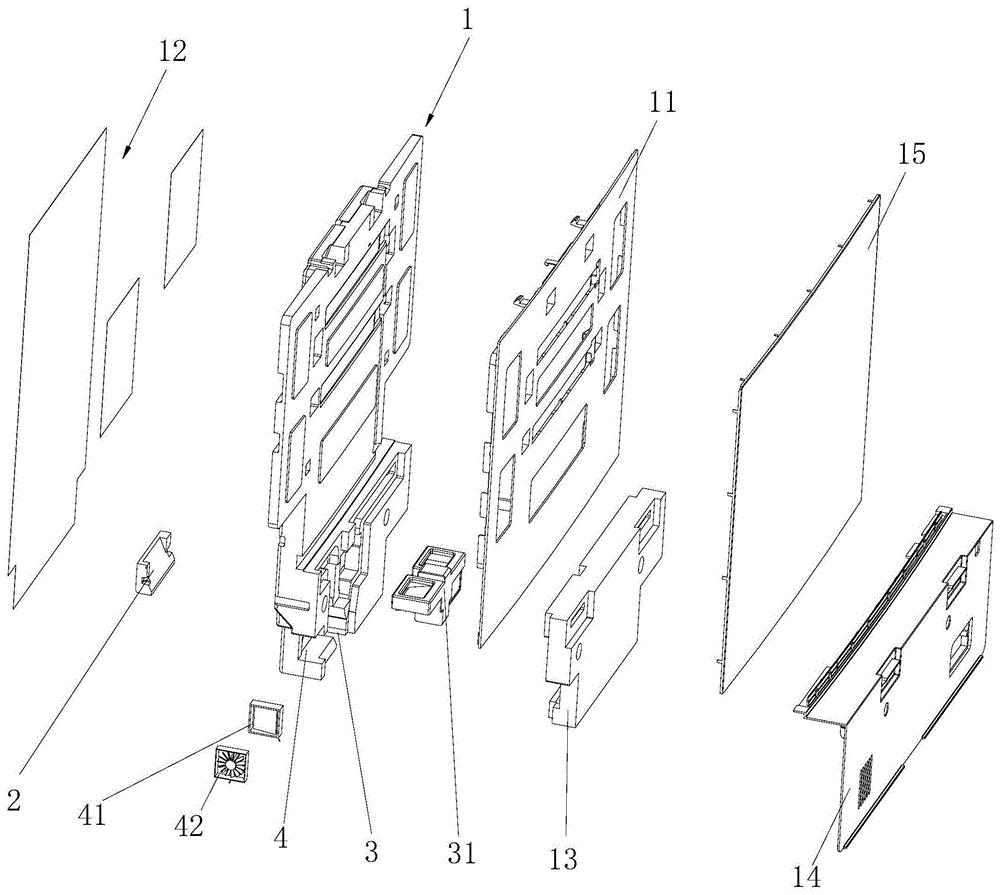 12
1
11
15
2
41
42
4
3
31
13
14