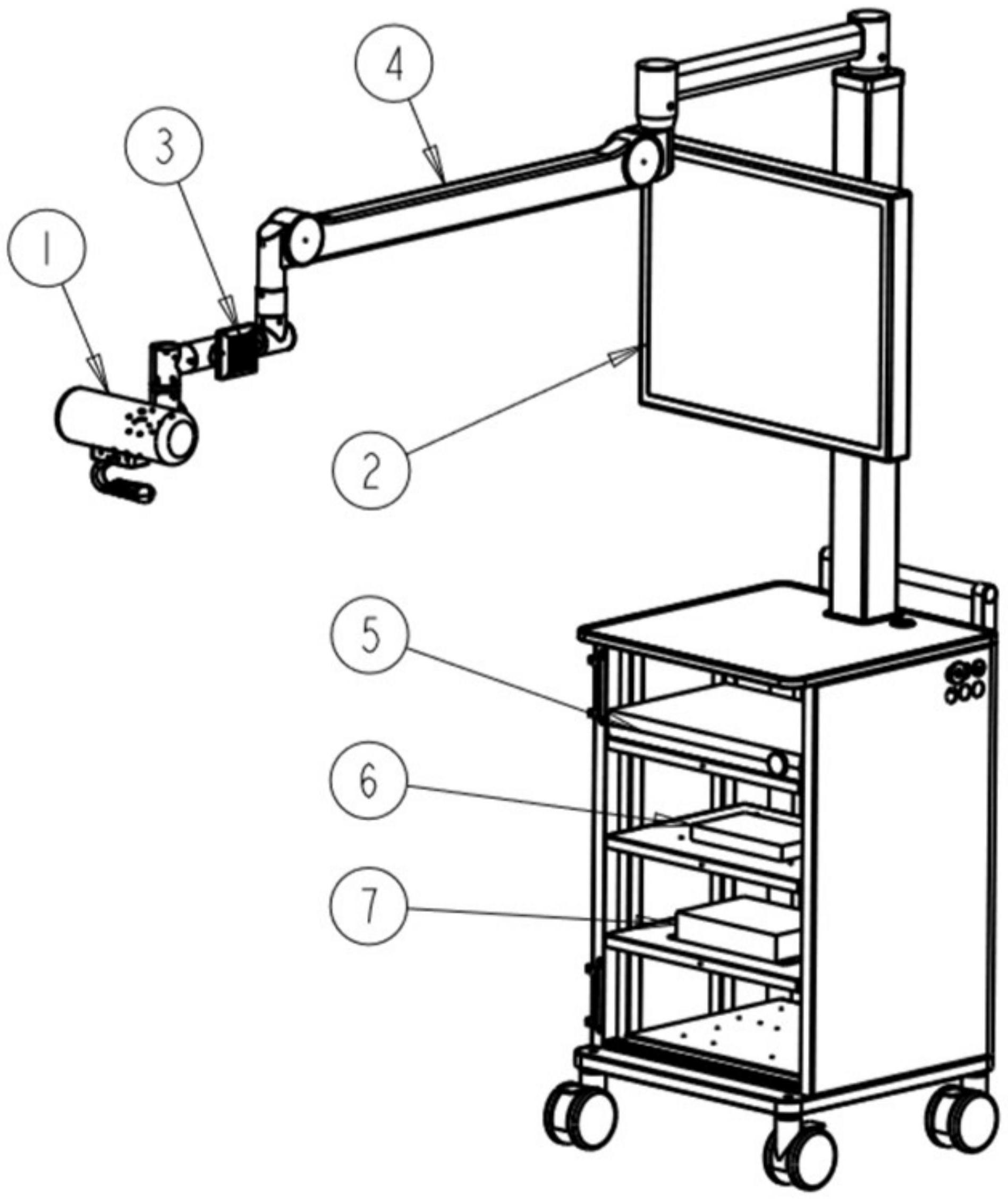 4
3
1
2
5
6
7