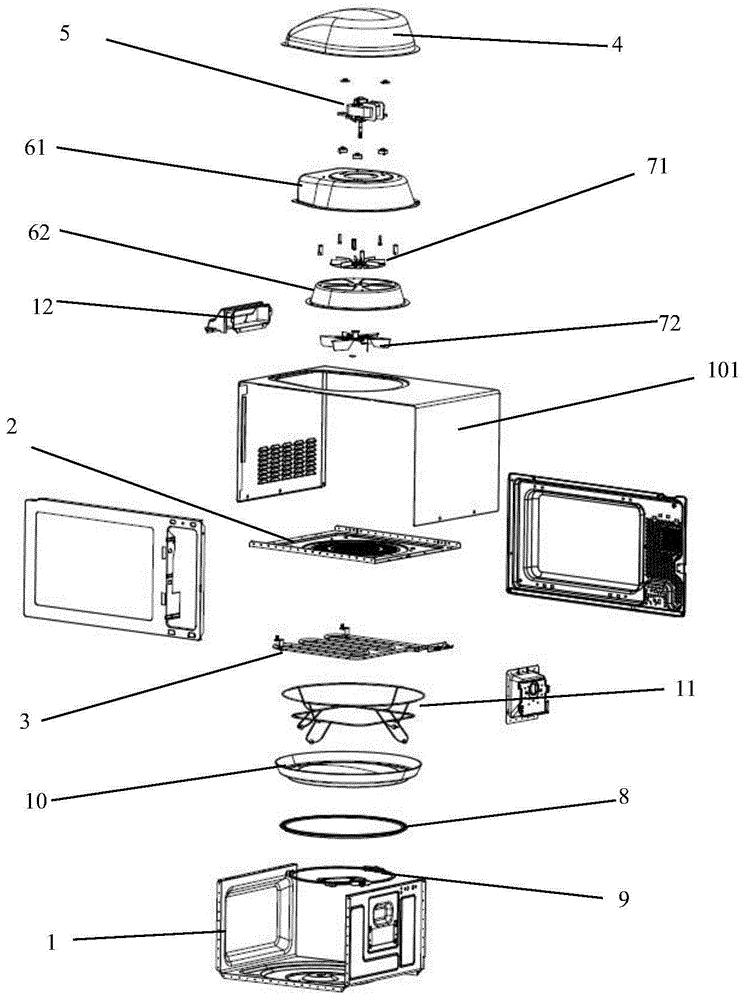 5
4
61
71
62
12
72
101
2
3
11
10
8
9
1