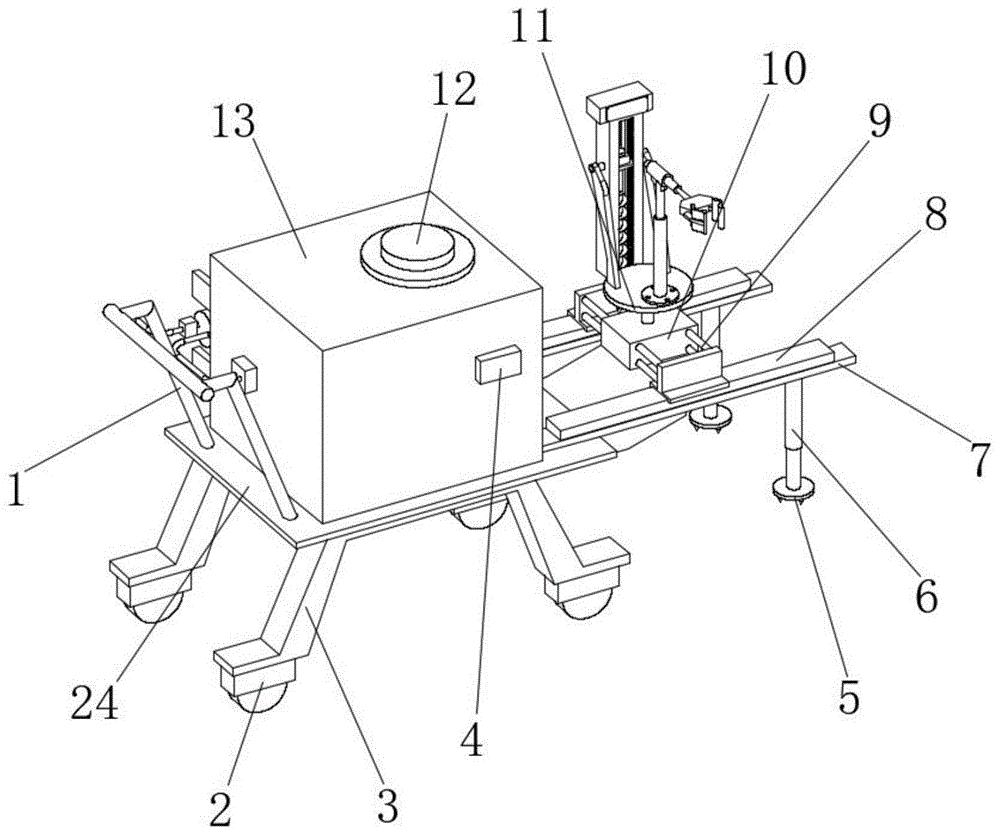 11
10
12
13
9
8
1
7
6
5
24
4
2
3