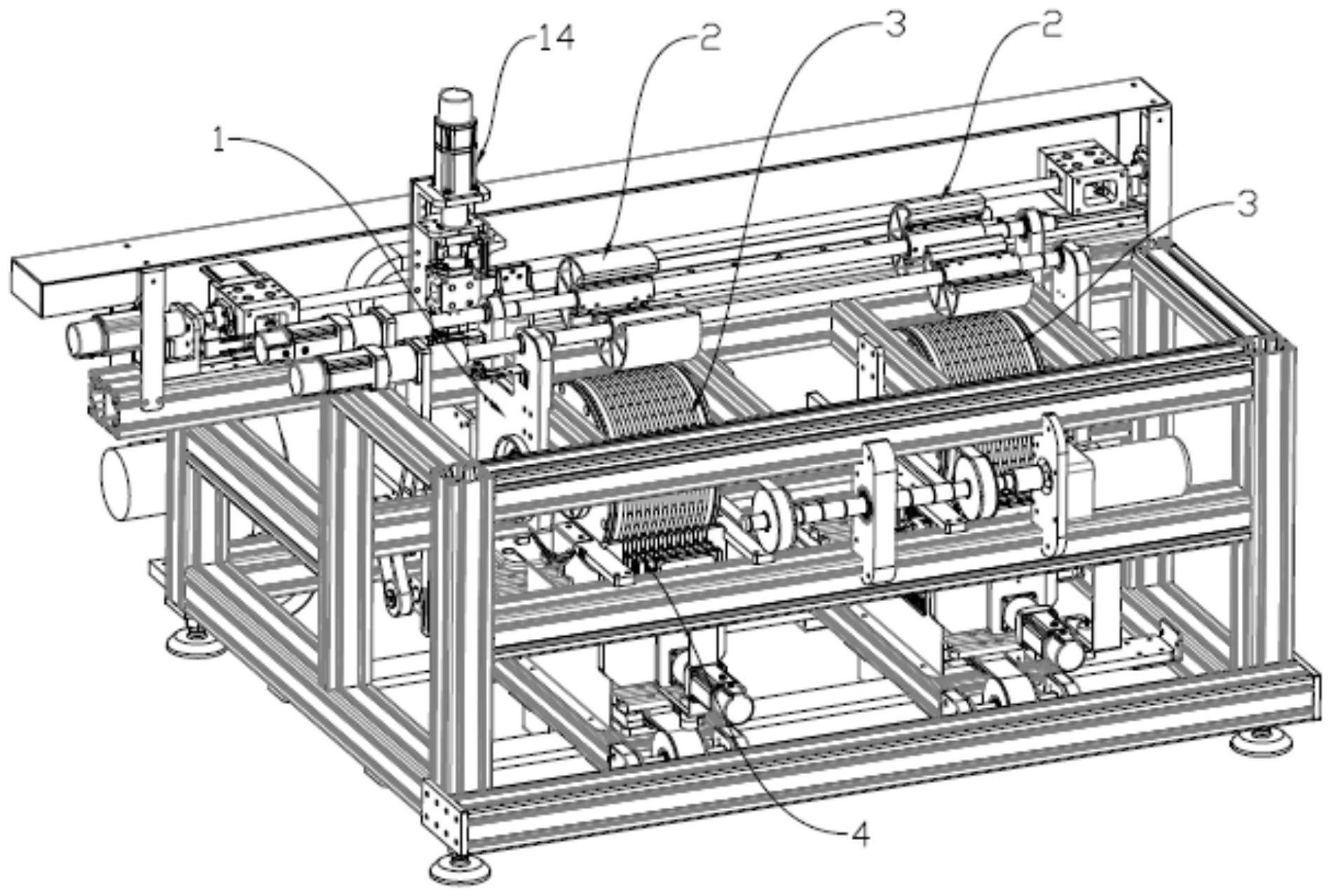 14
2
3
2
1
3
4