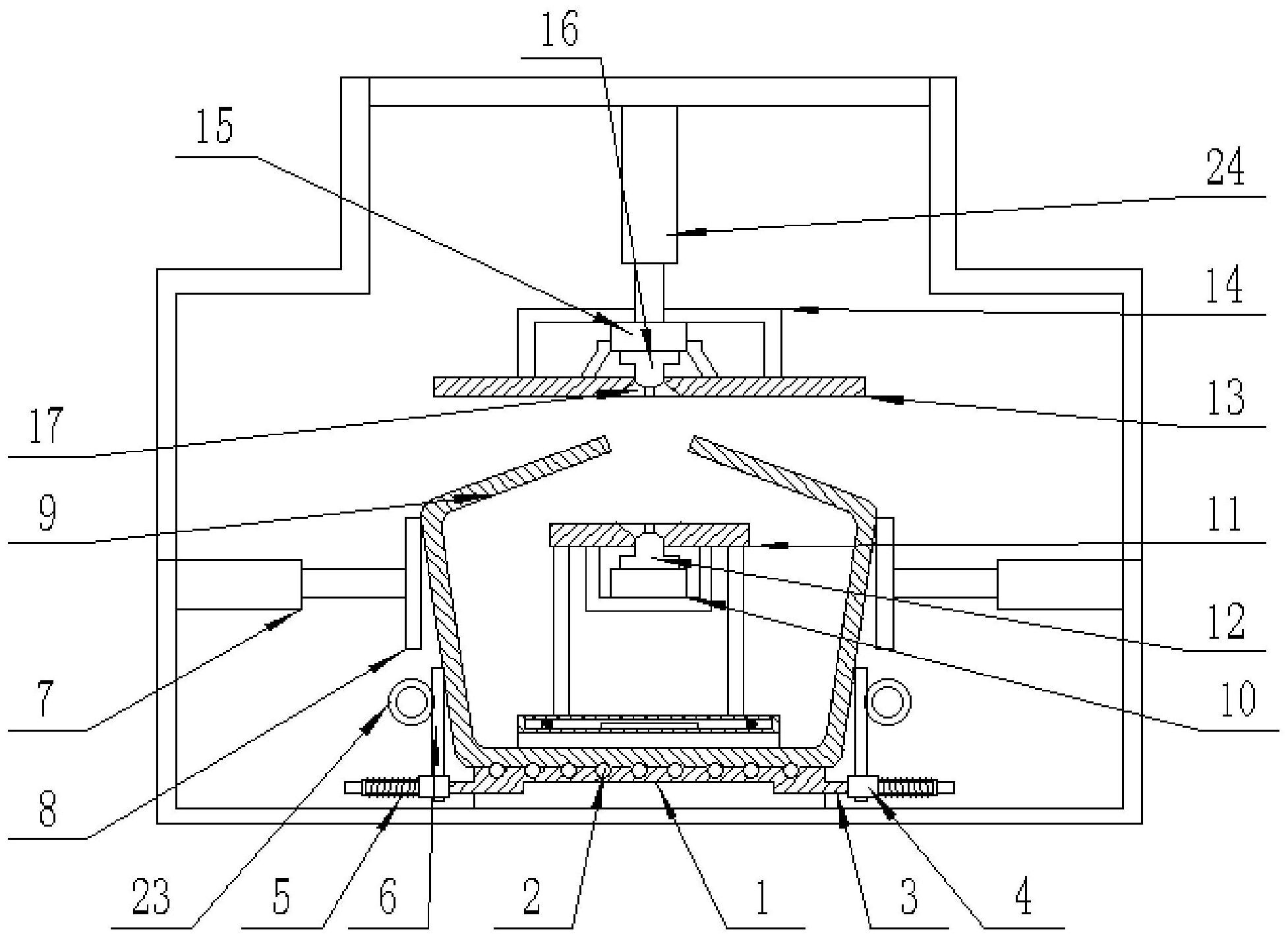 16
15
24
14
13
17
9
11
12
10
7
8
23
5
6
2
1
3
4