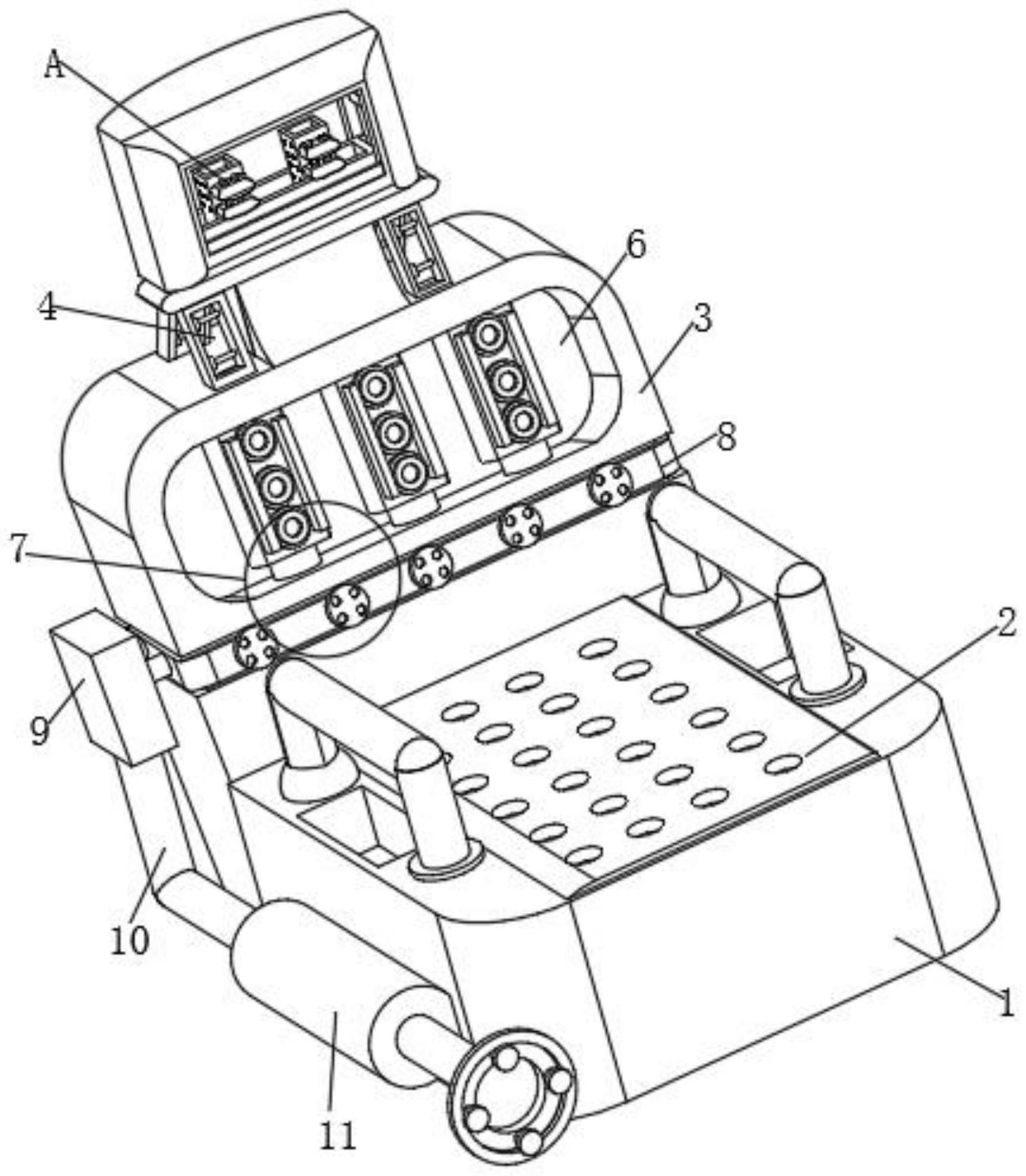 A
6
4
3
8
7
2
9
10
1
11