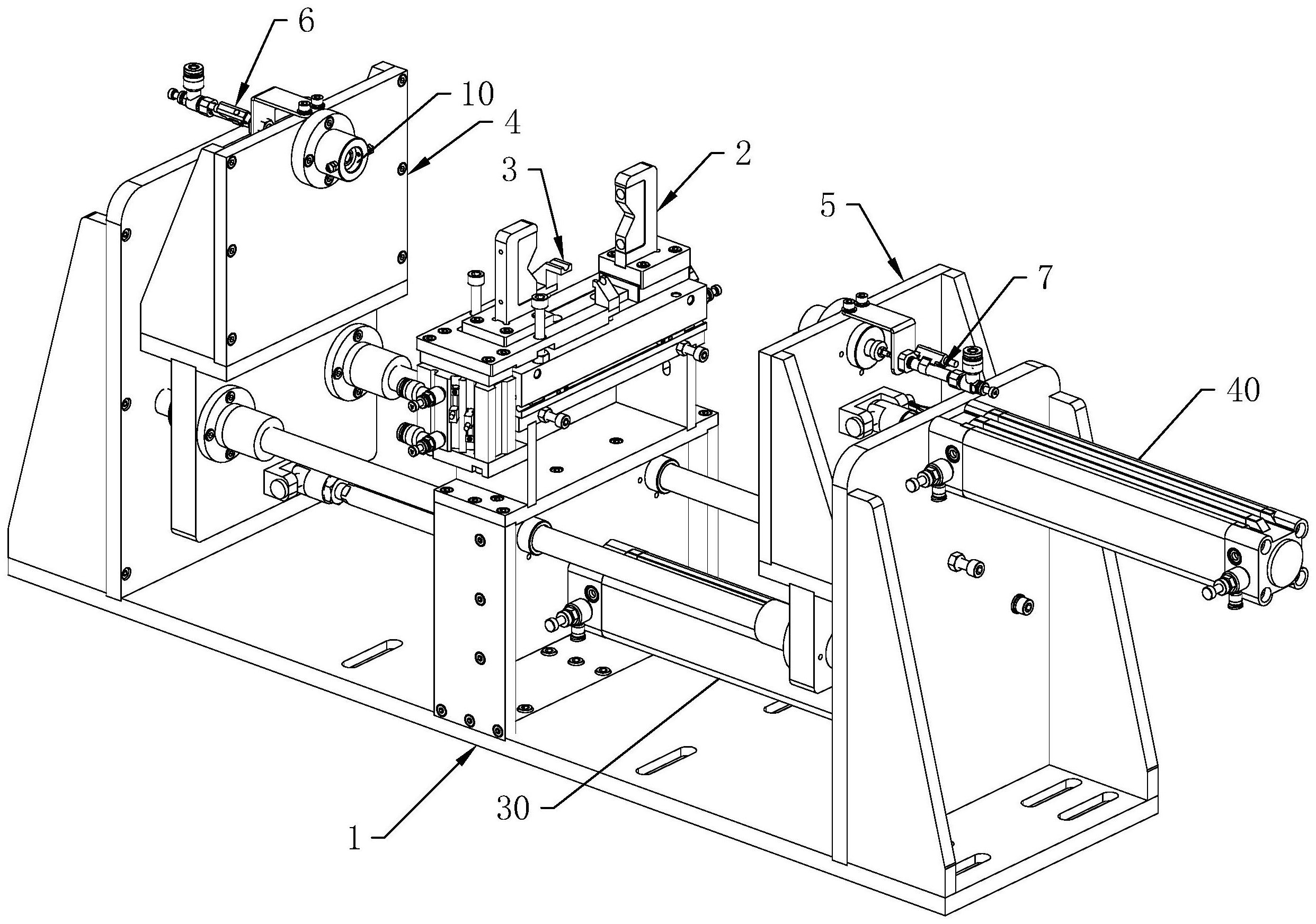 6
10
4
3
2
5
7
40
30
1