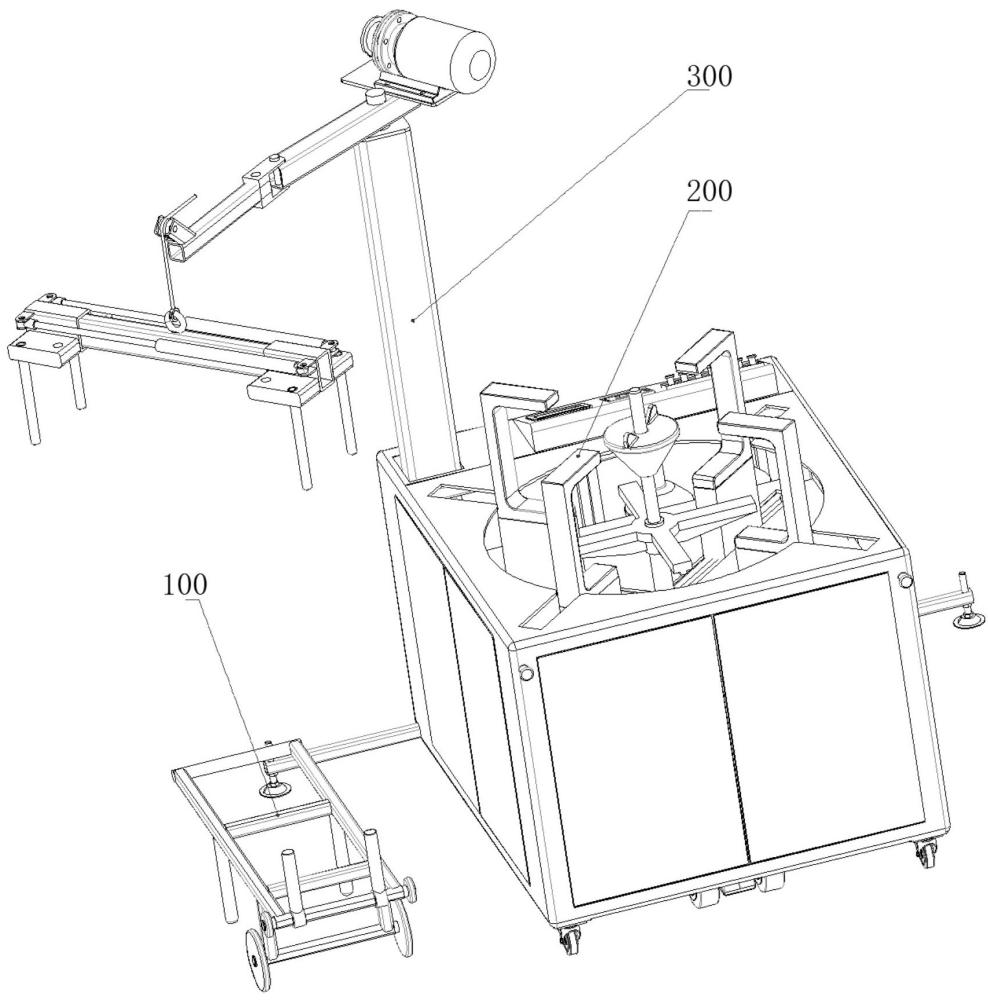 300

200

100