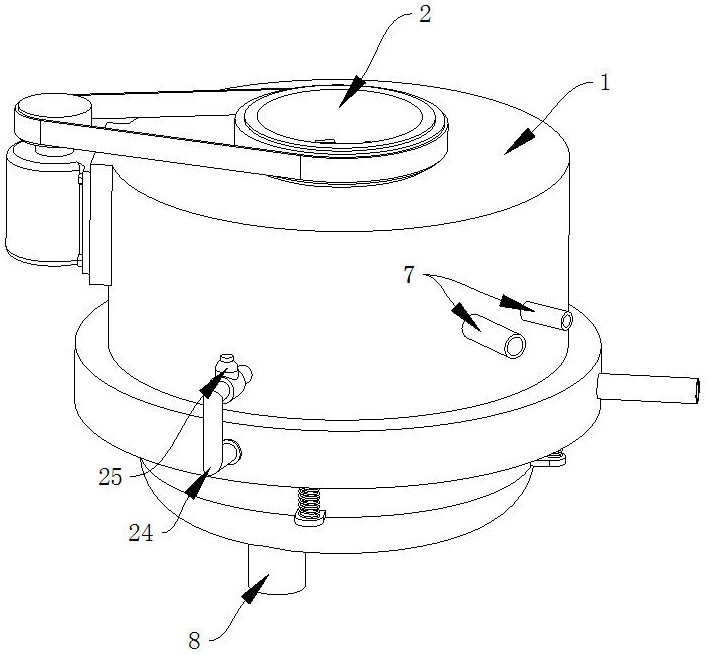 2
1
7
25
24
8