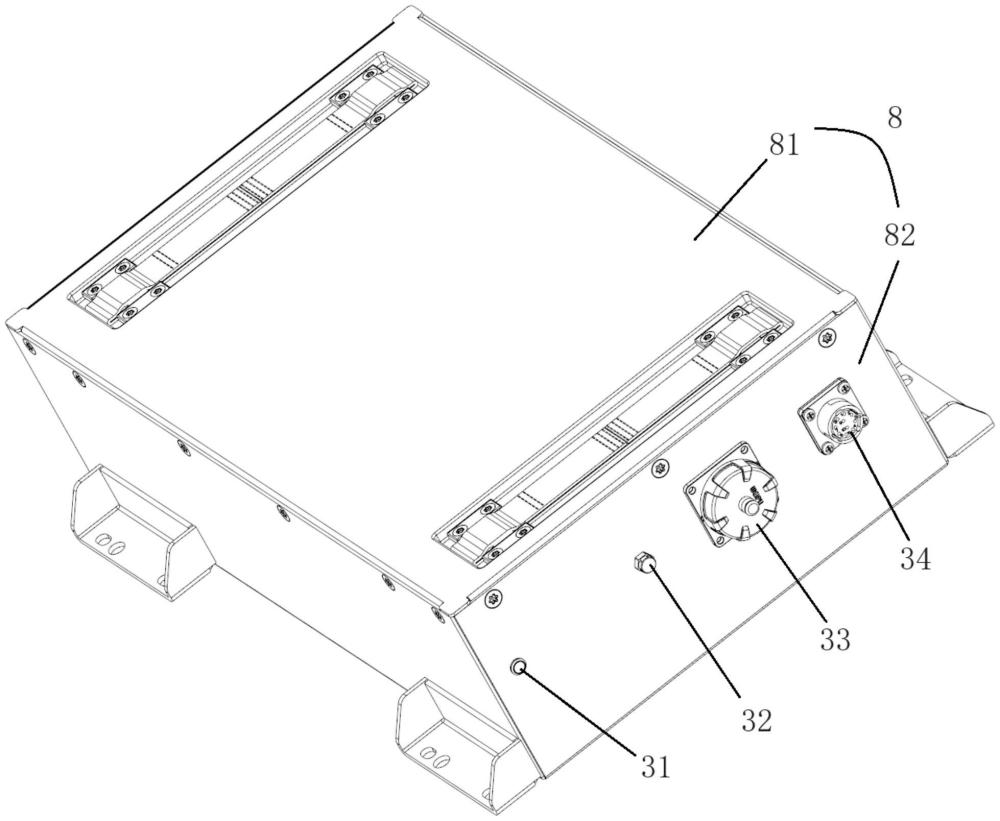 8
81
82
34
33
32
31