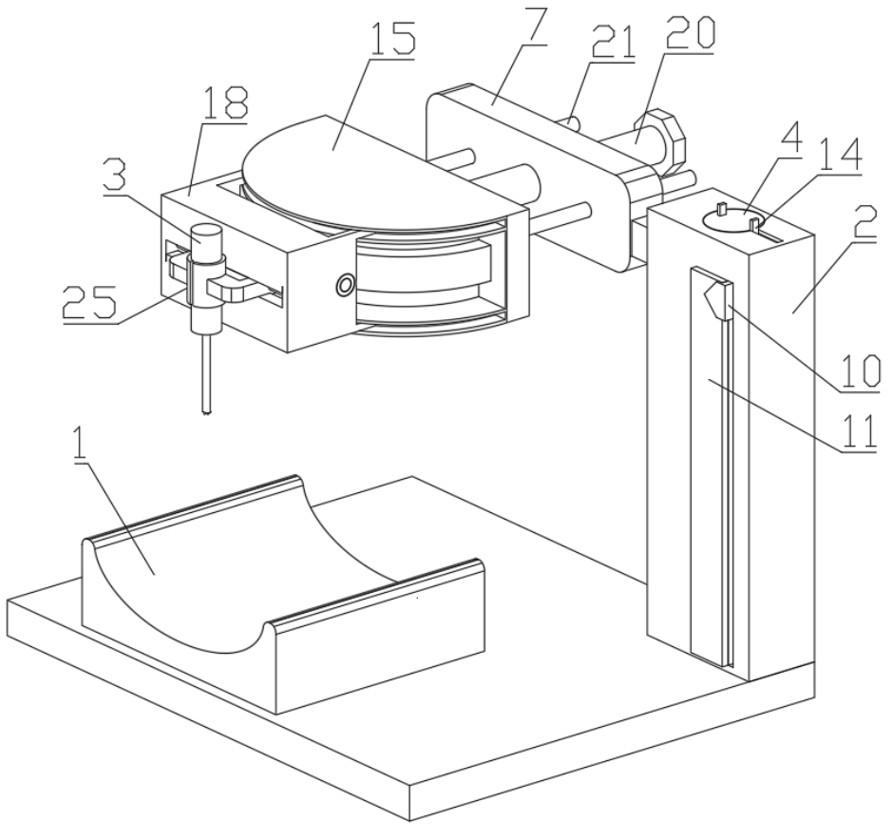 15
7
21
20
18
3
4
14
2
25
10
11
1