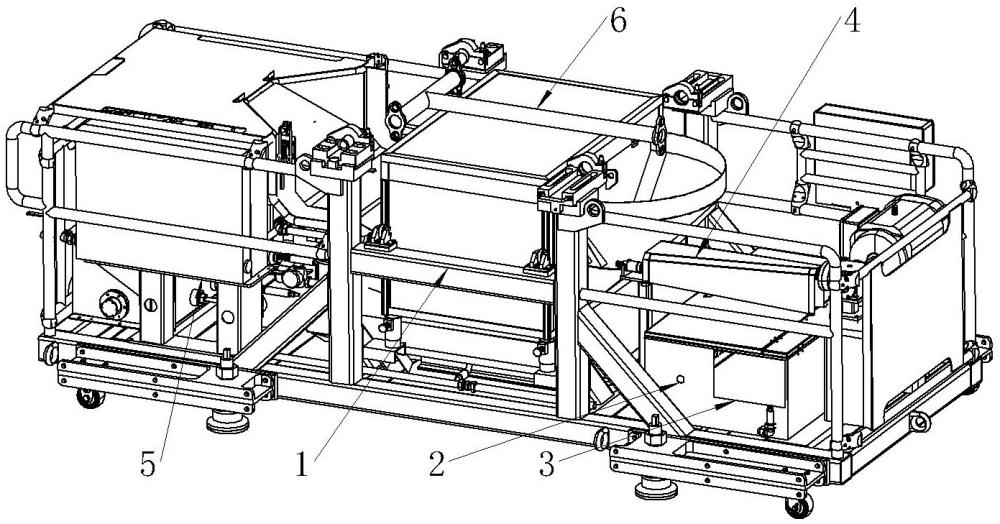 6
4
5
1
2
3