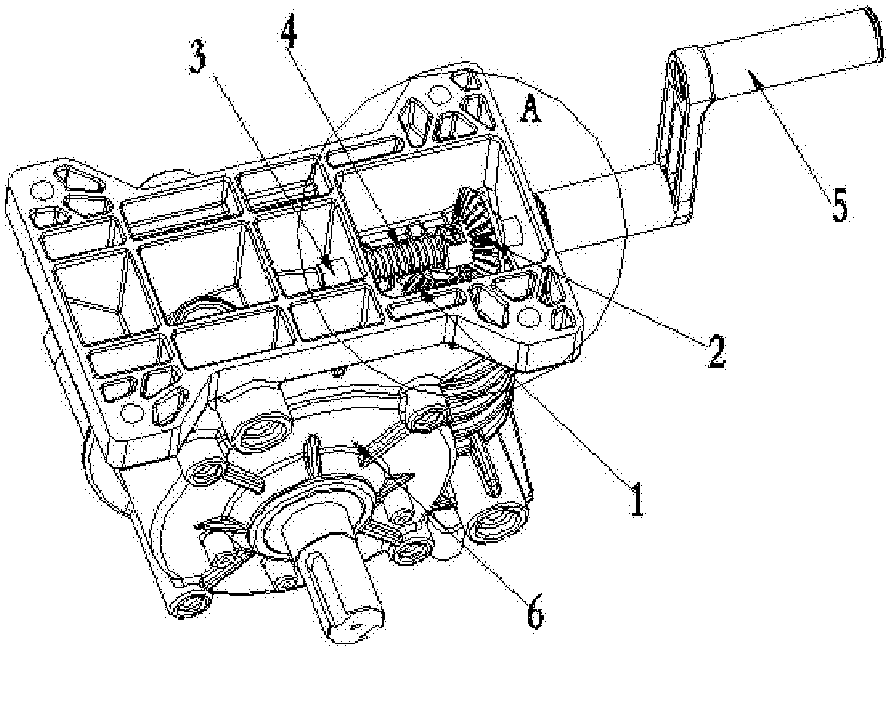 3
4
A
5
2
1
6