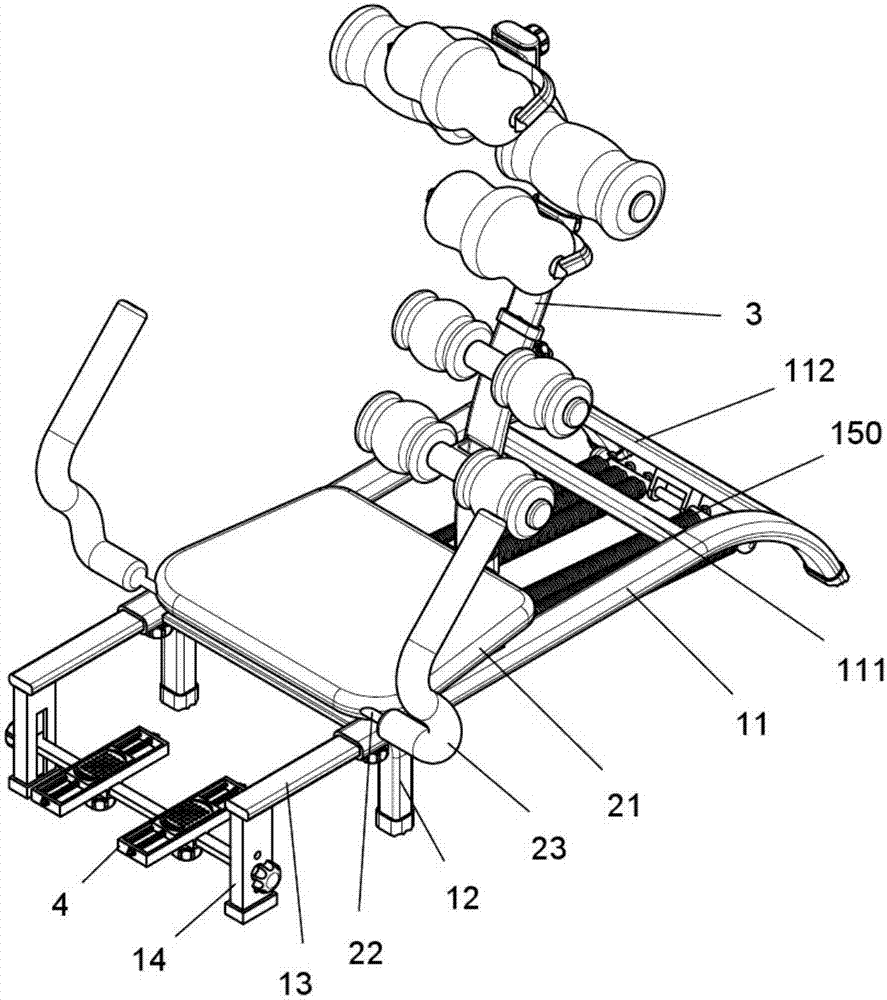 3
112
150
111
11
21
23
12
22
13
14
4