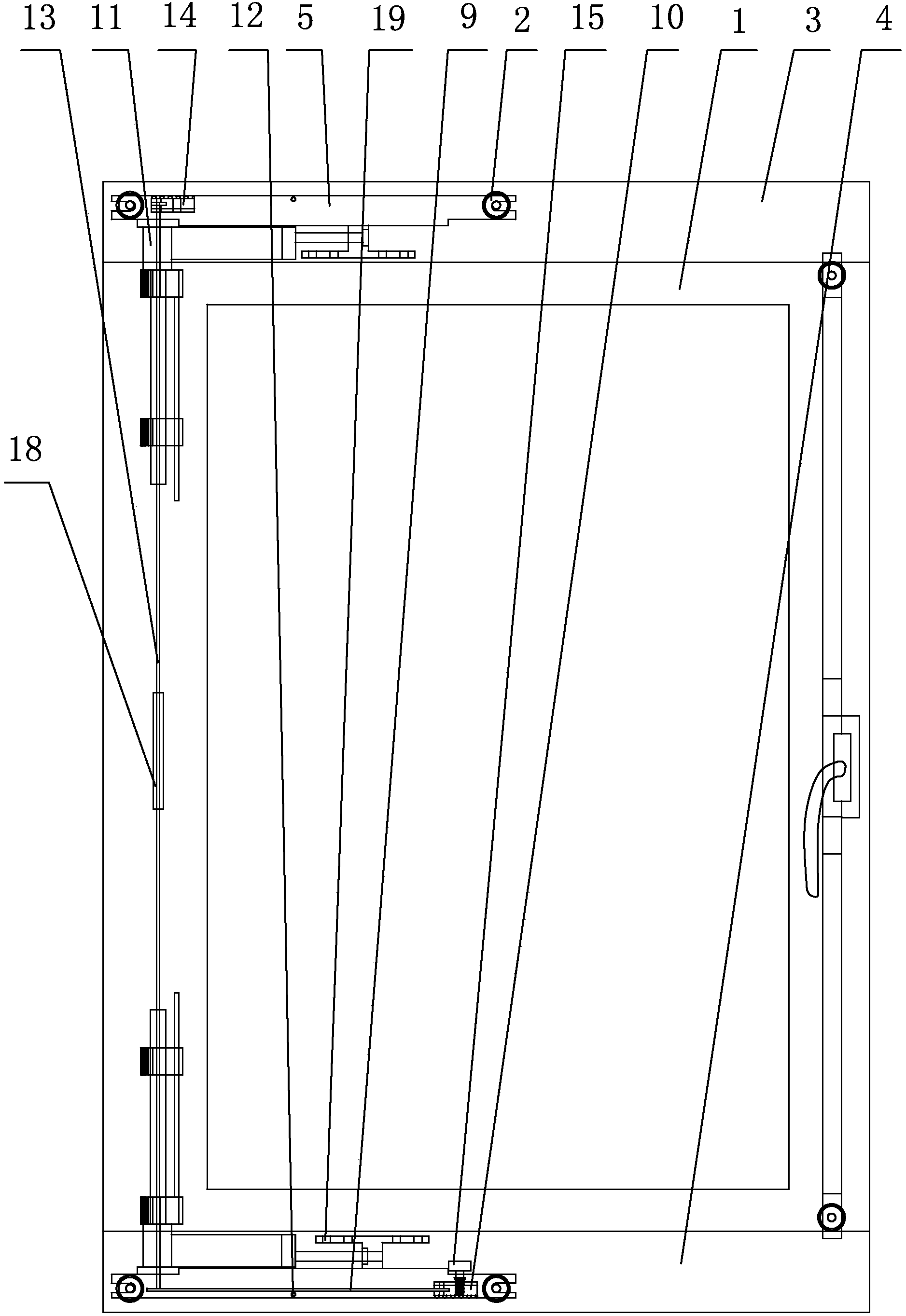 13 11 14 12 5 19 9 2 15 10 1 3 4

18