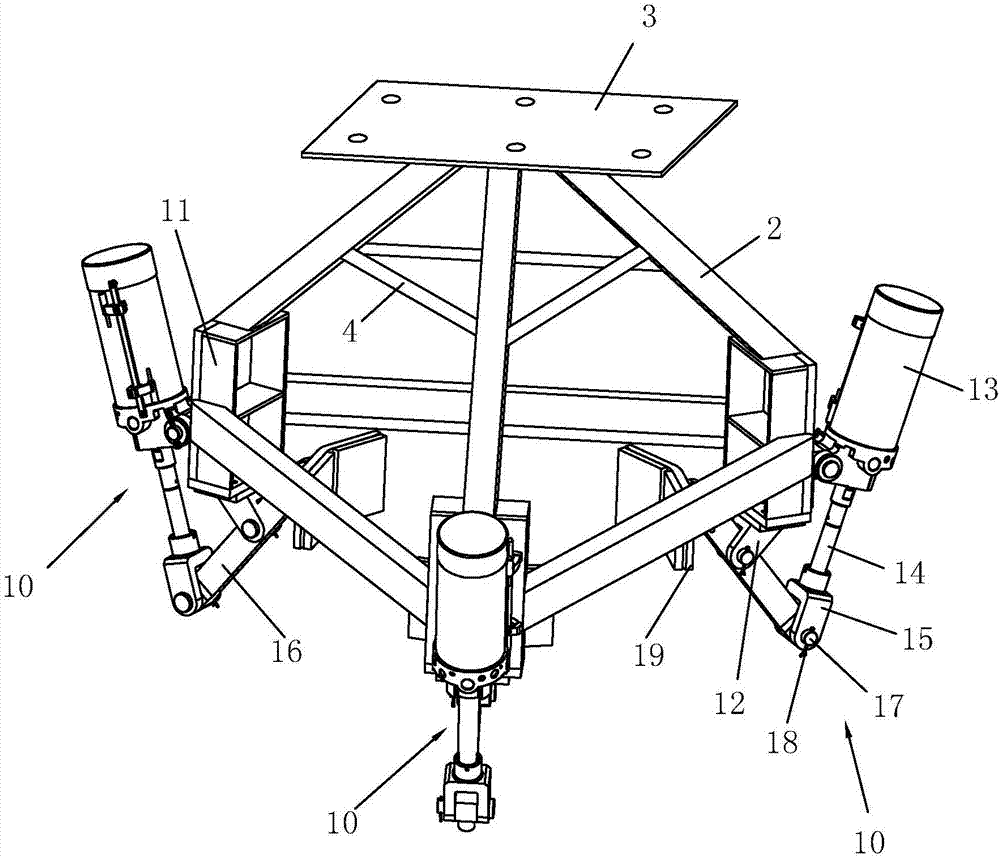 3
11
2
4
13
10
14
16
19
15
12
17
18
10
10