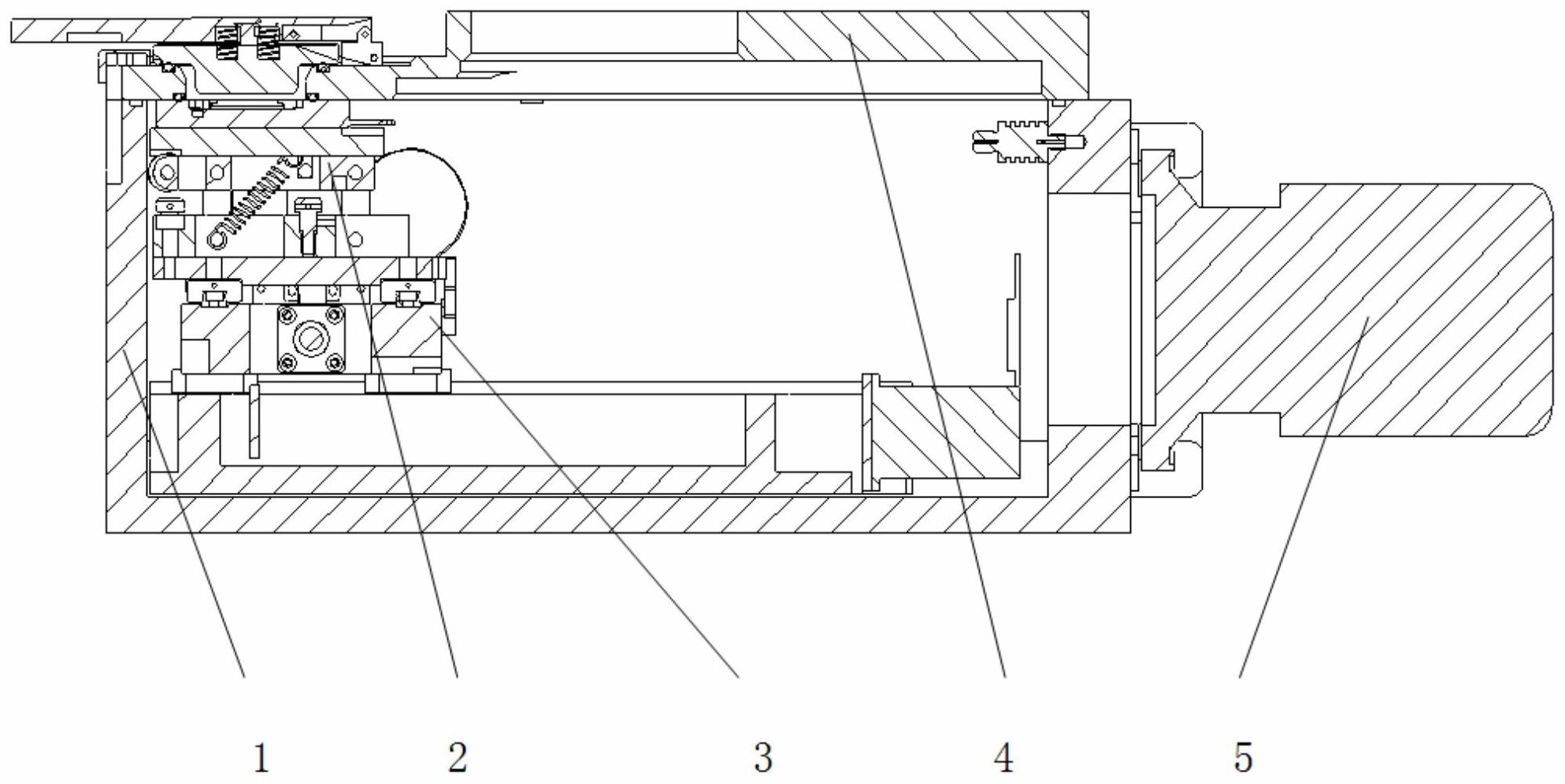 1 2 3 4 5