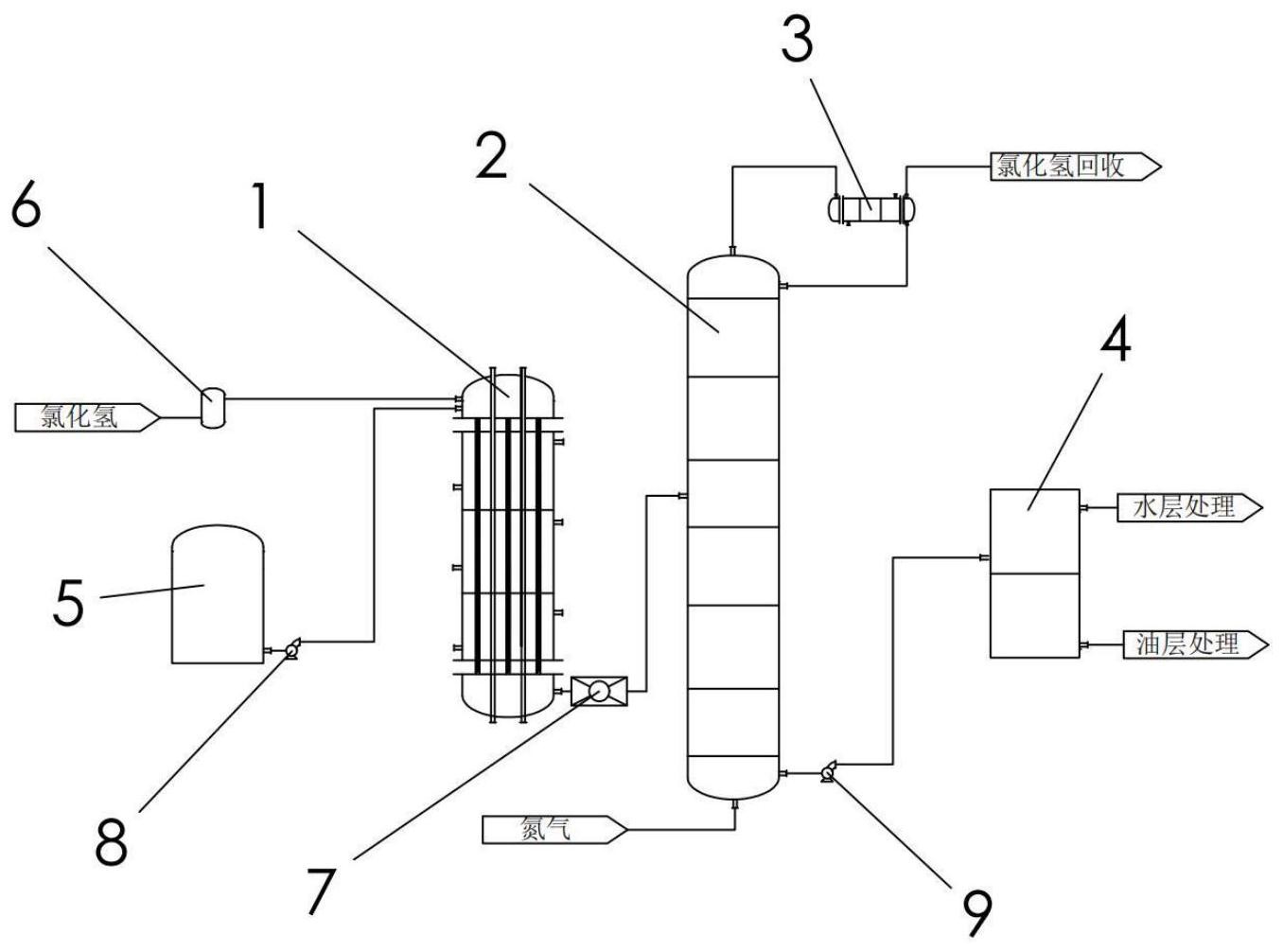 3

2

氯化氢回收

6

1

4

氯化氢

水层处理

5

油层处理

8

7

氮气

9