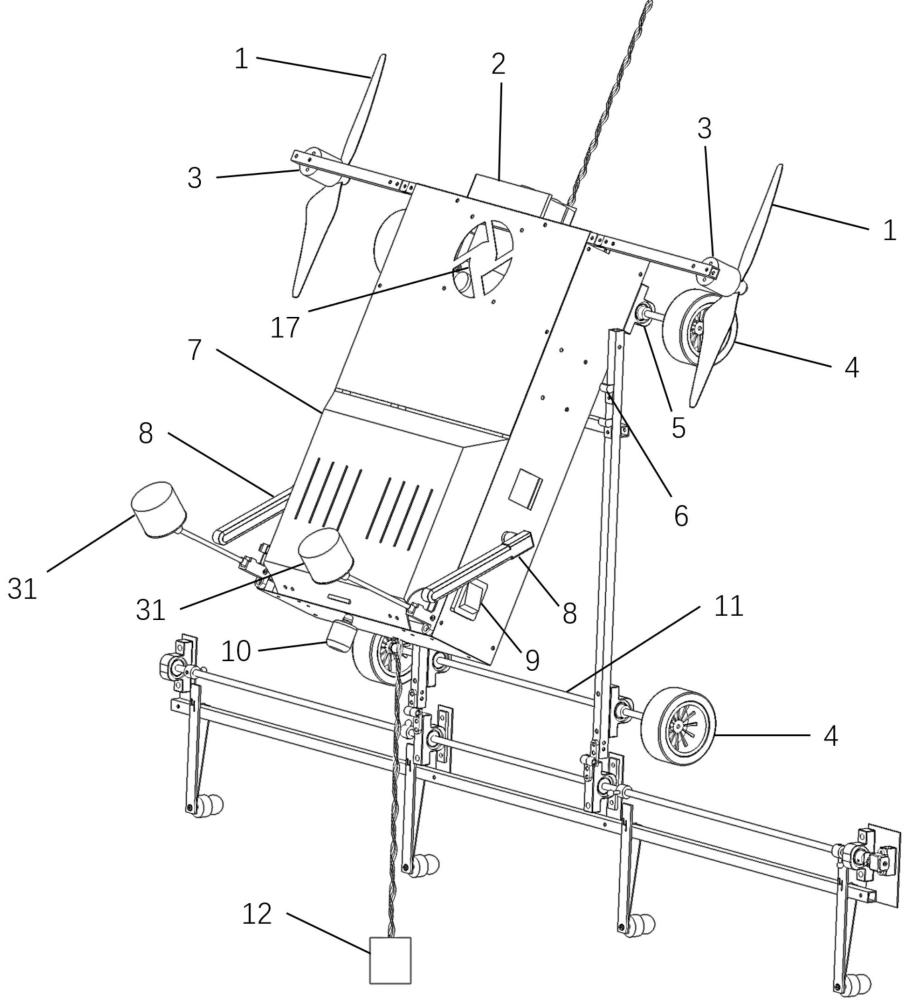 1
2
3
3
1
17
4
7
5
8
6
31
31
8
11
10
9
4
12