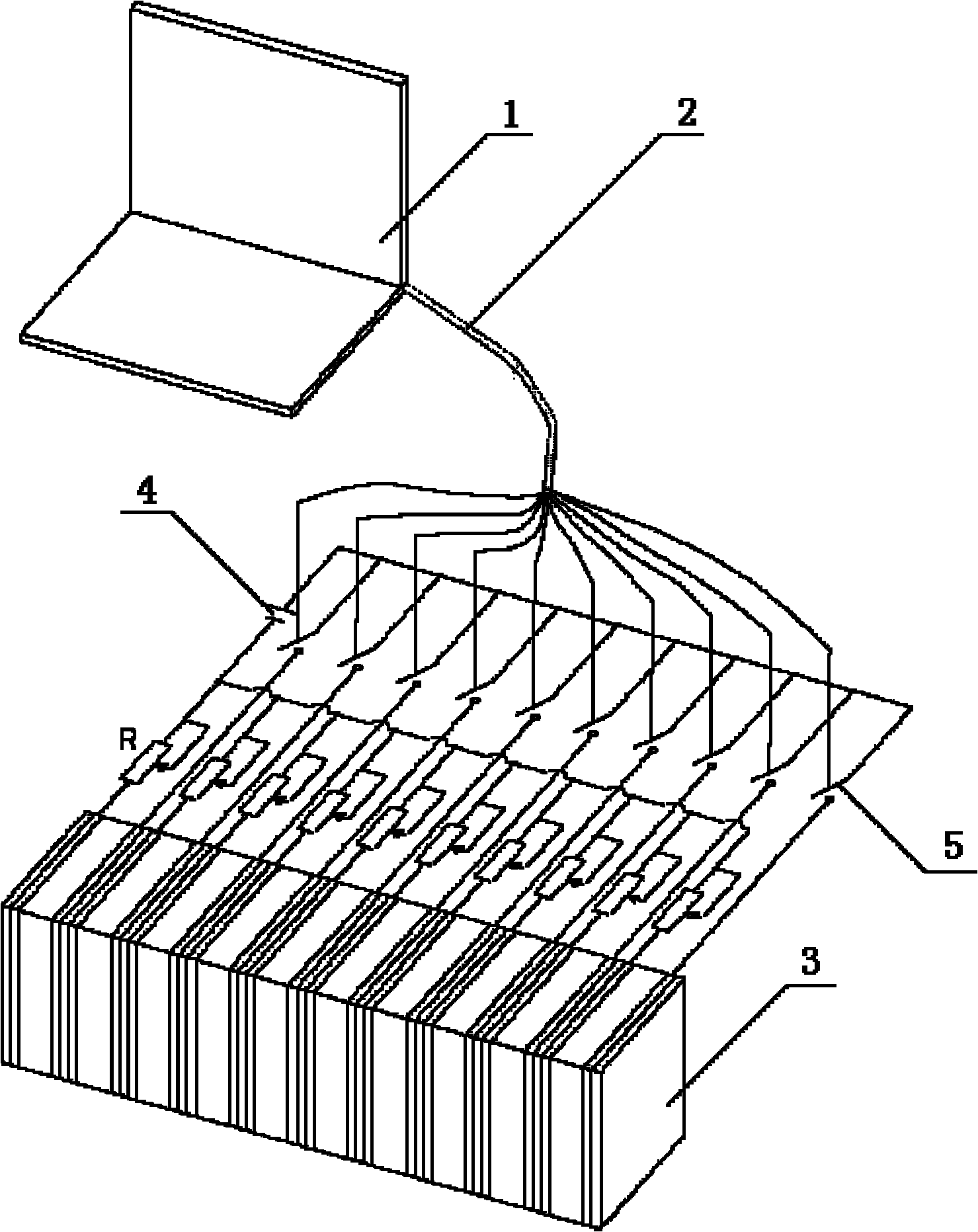 1
2
4
R
5
3