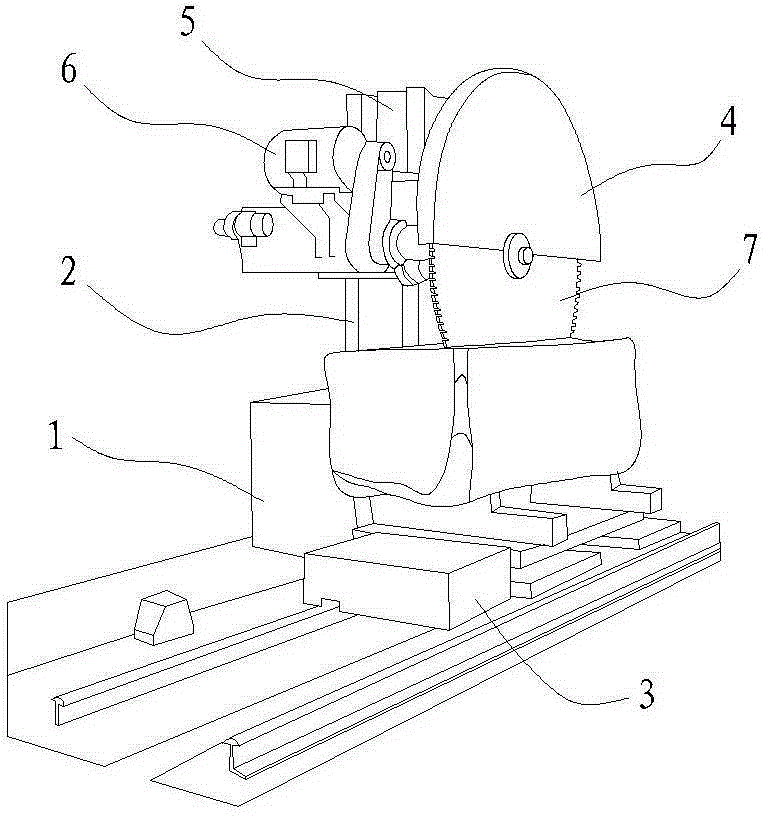 5
6
4
7
2
1
3