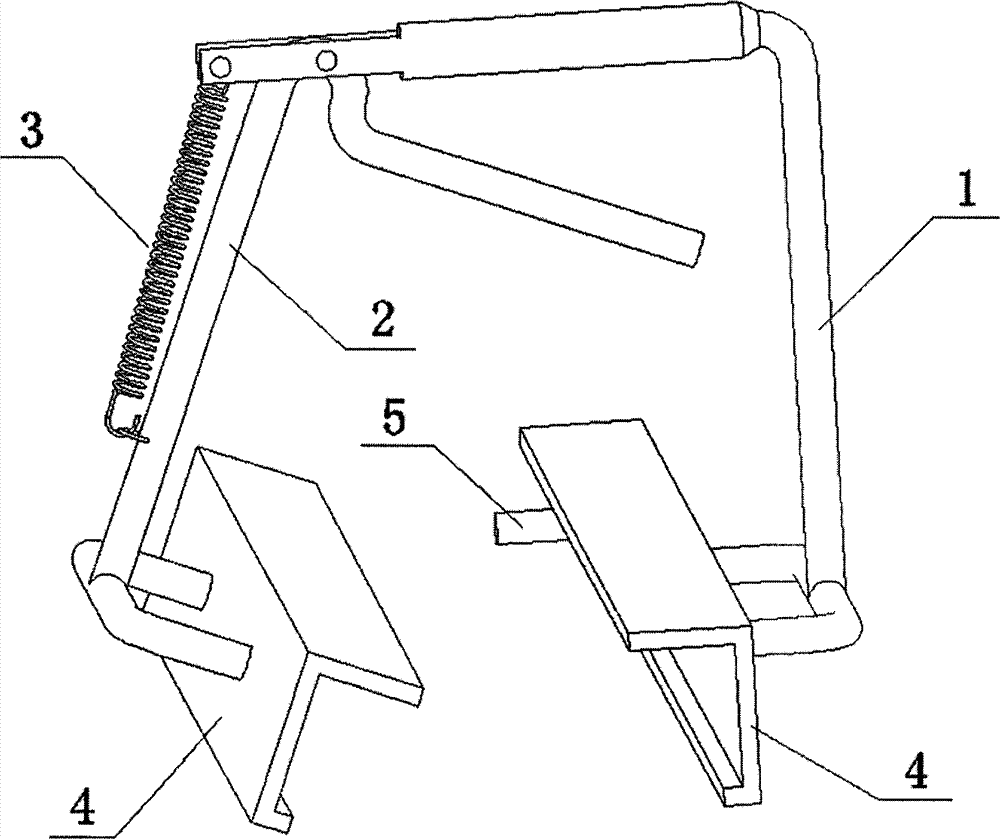 3
1
2
5
4
4