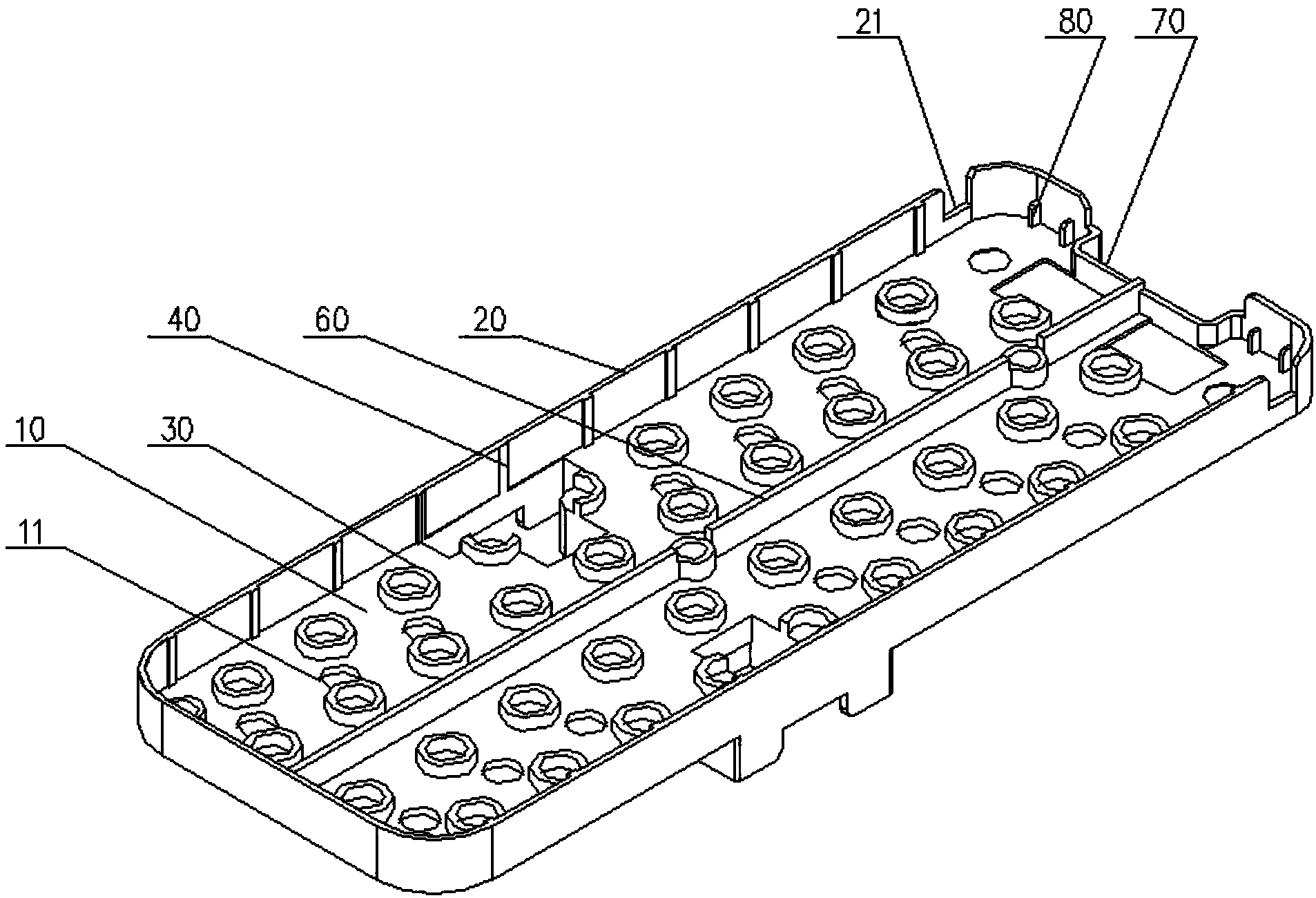 21
80
70
40
60
20
10
30
11