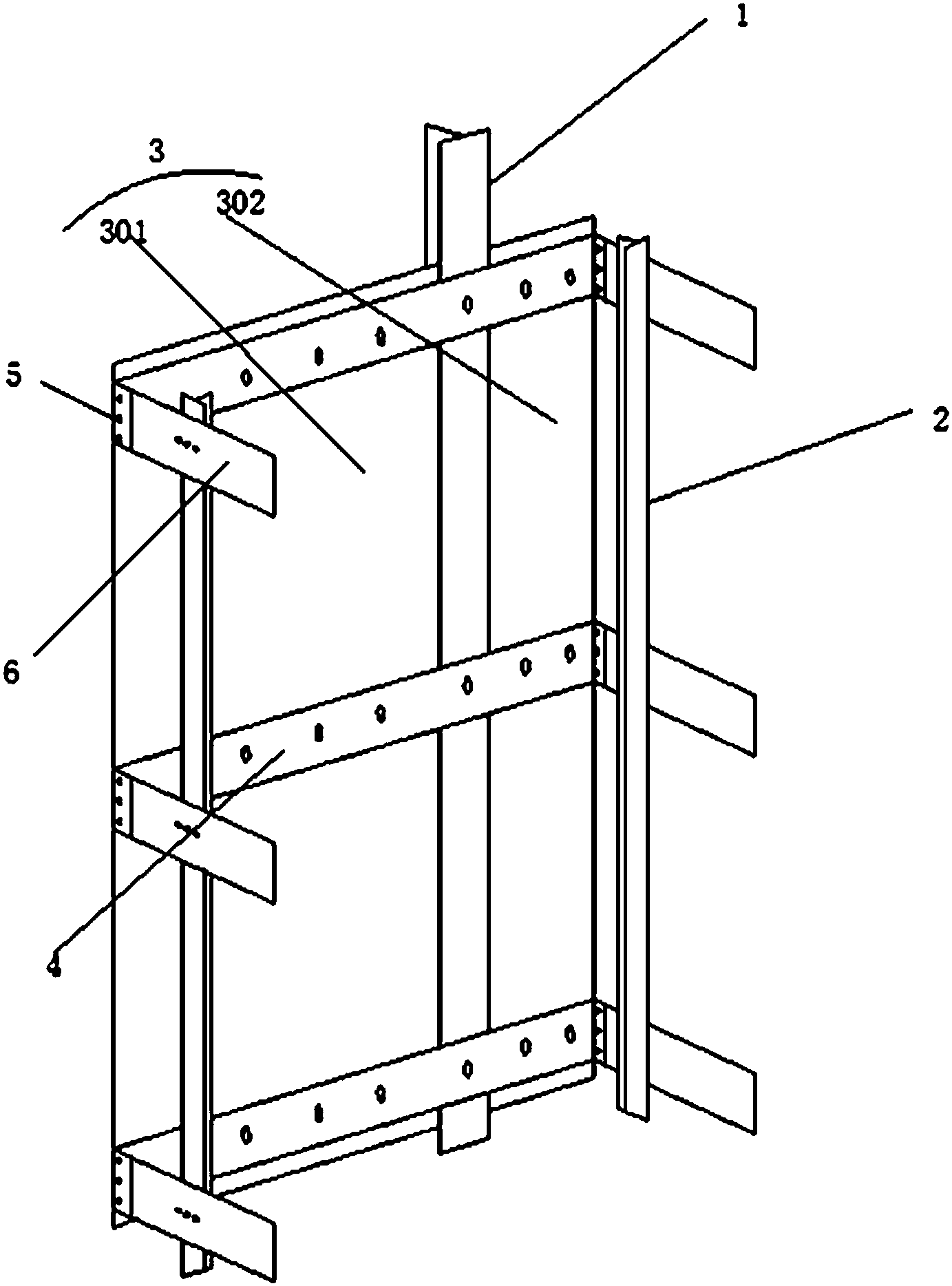 1
3
302
301
5
2
6
4