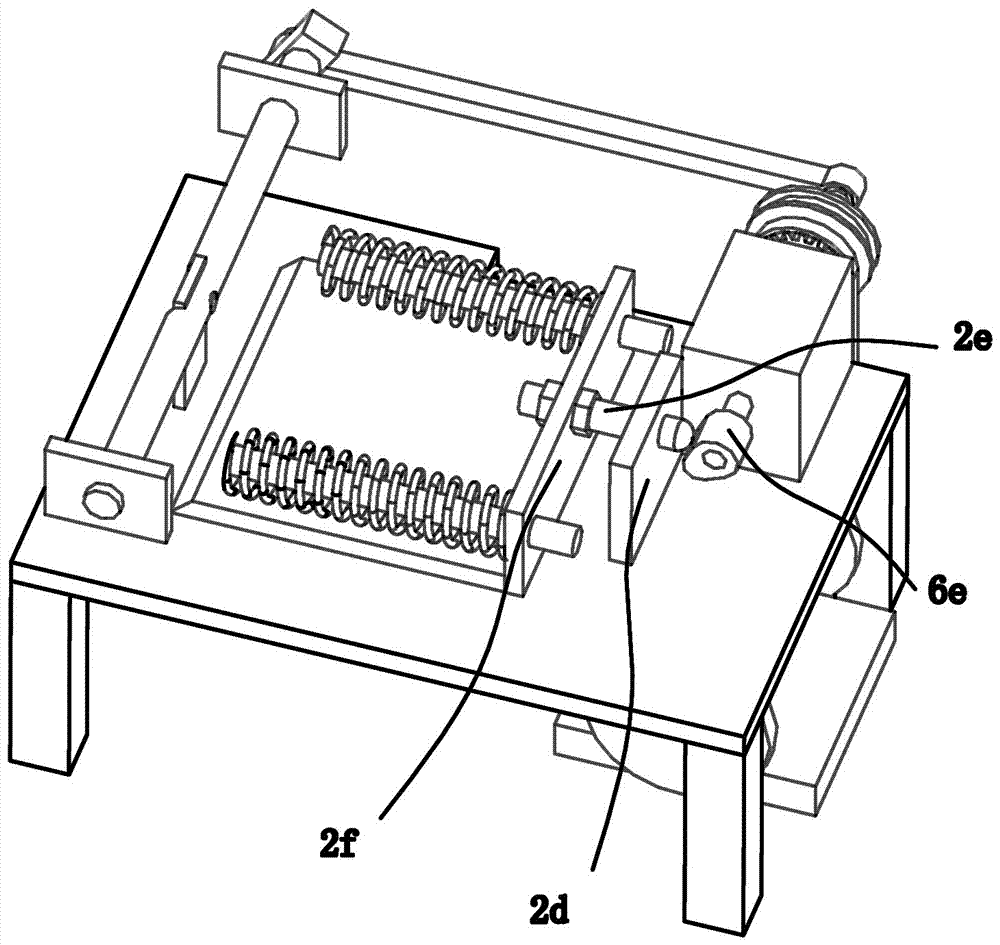 2e

6e

2f

2d