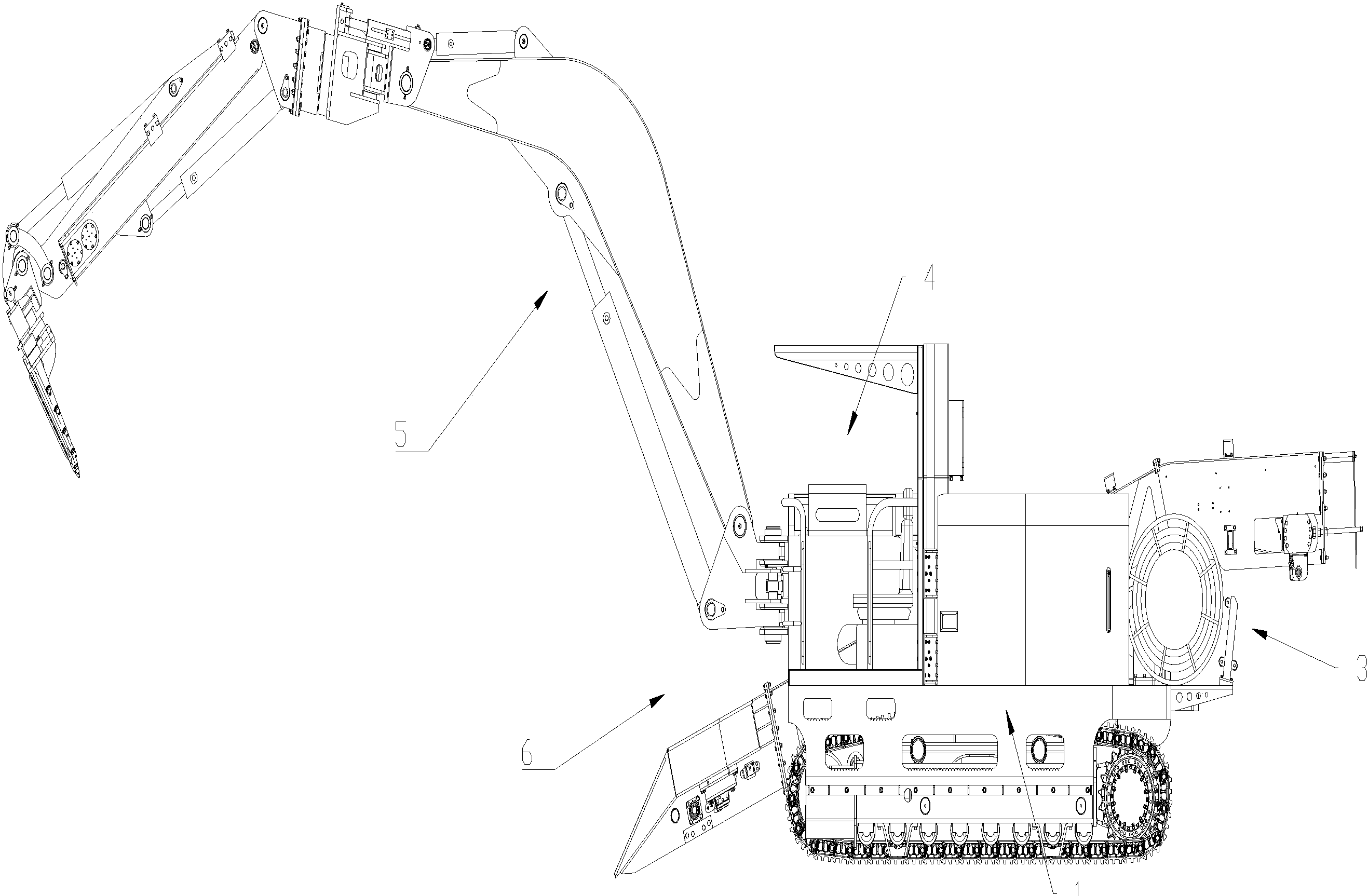 4
5
3
6
1