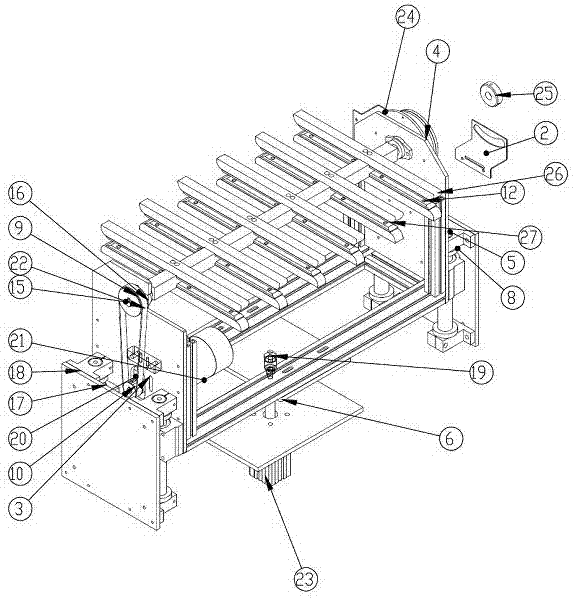 24
4
25
2
26
12
27
5
8
16
9
22
15
21
18
17
20
10
3
19
6
23